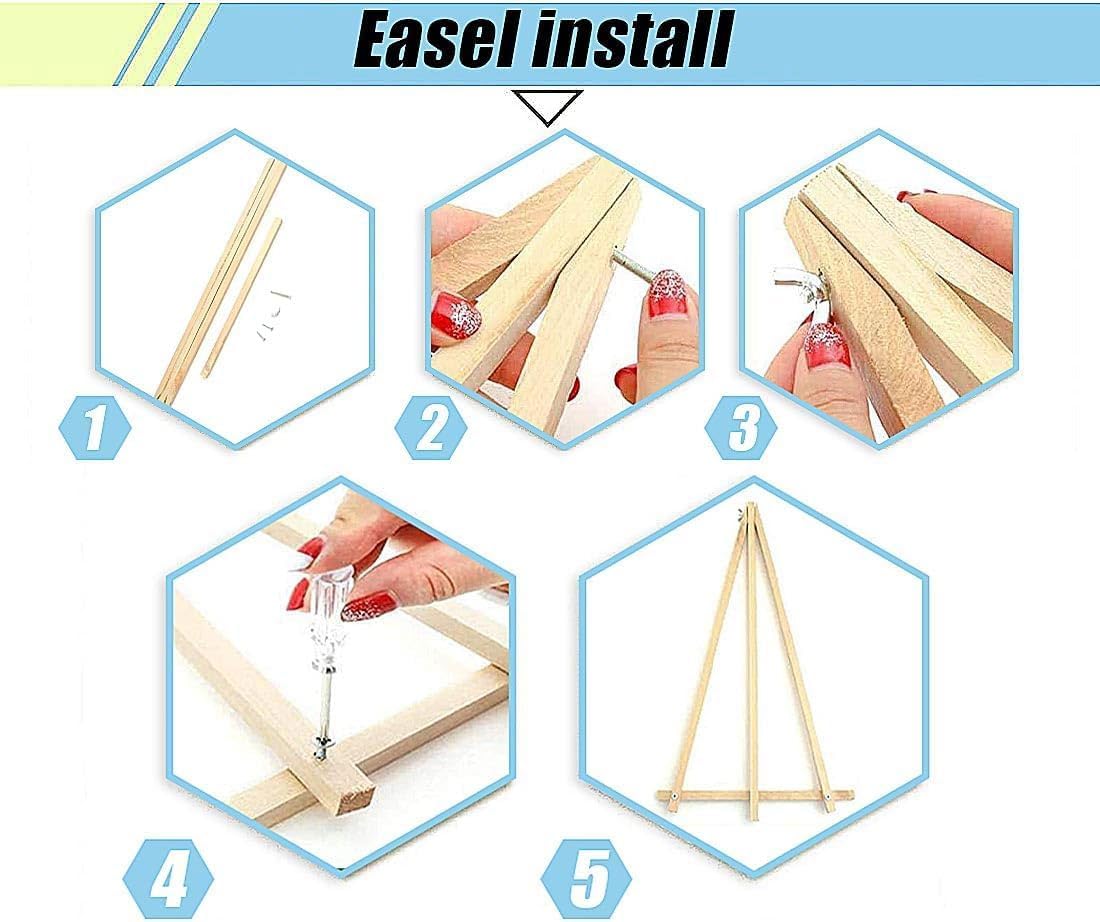 Easel install

1

2

3

4

5