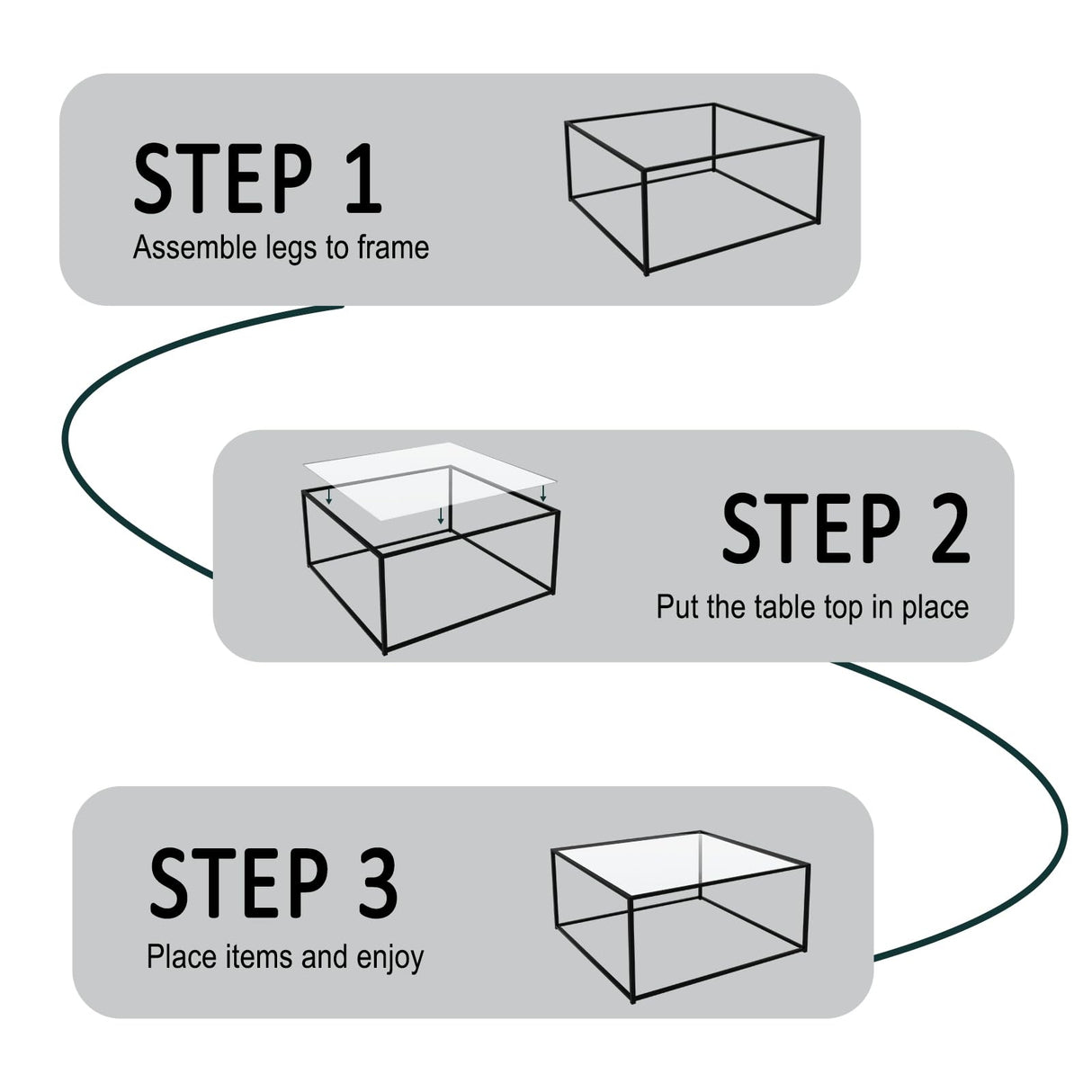 STEP 1
Assemble legs to frame

STEP 2
Put the table top in place

STEP 3
Place items and enjoy