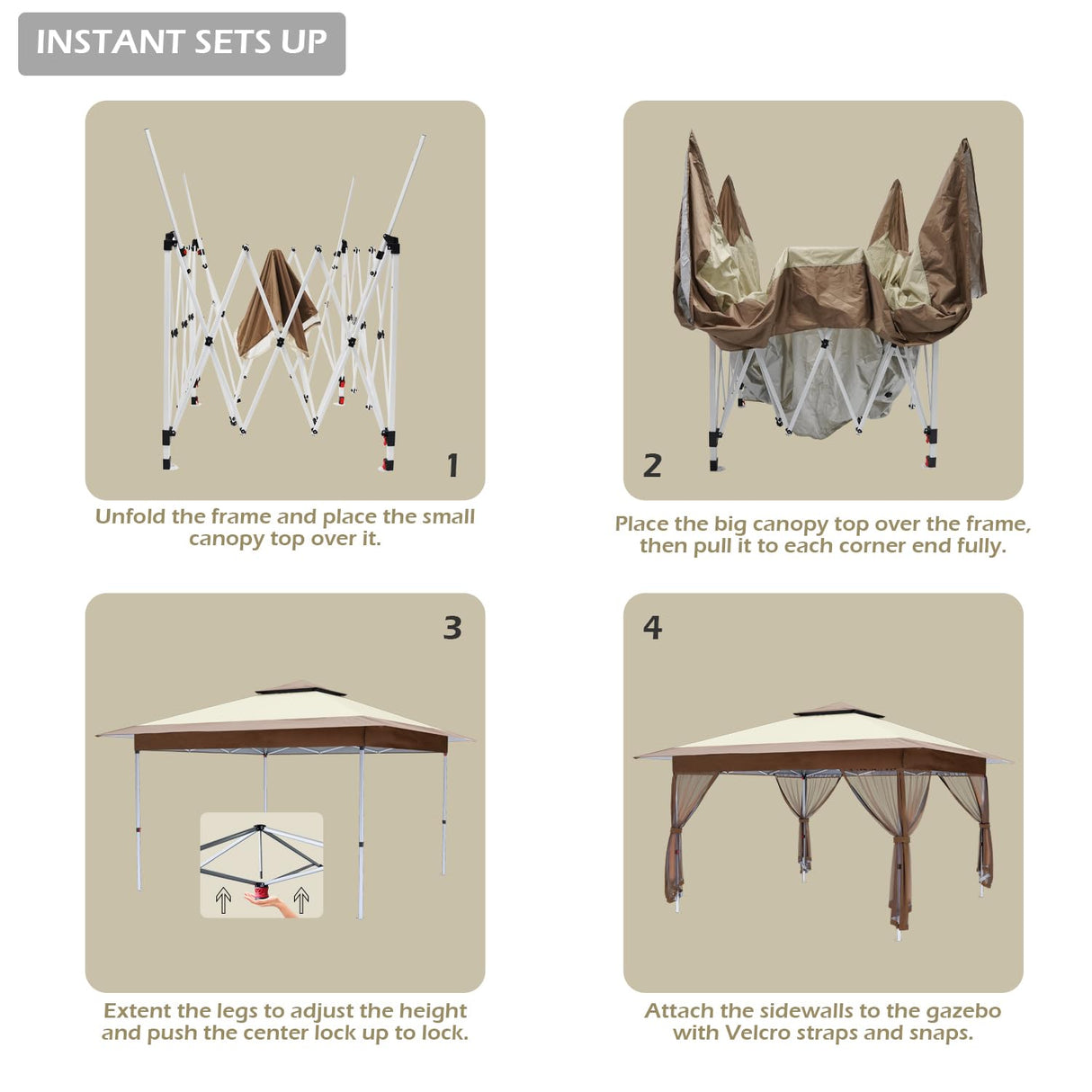 INSTANT SETS UP

1

Unfold the frame and place the small canopy top over it.

2

Place the big canopy top over the frame, then pull it to each corner end fully.

3

Extent the legs to adjust the height and push the center lock up to lock.

4

Attach the sidewalls to the gazebo with Velcro straps and snaps.