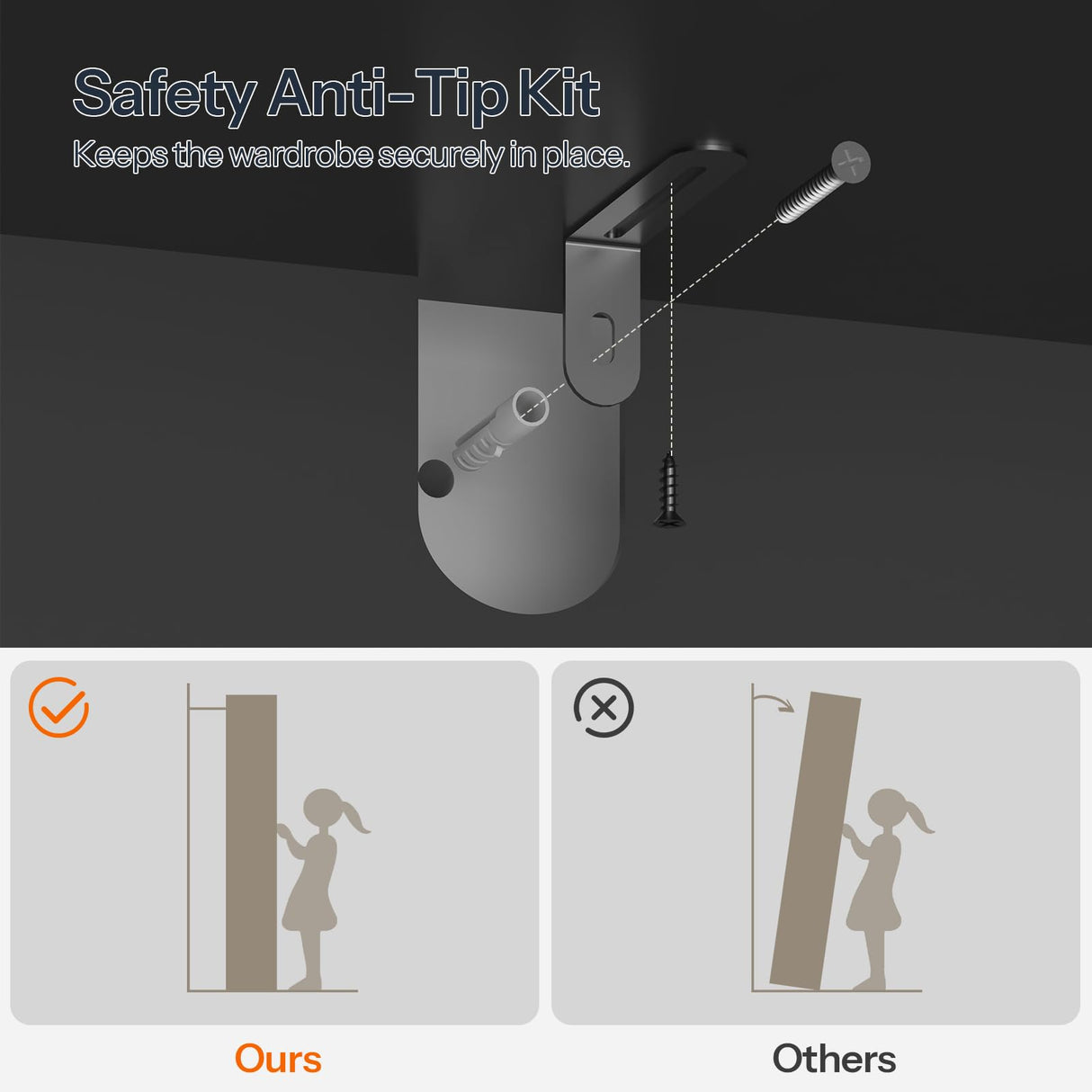 Safety Anti-Tip Kit
Keeps the wardrobe securely in place.

Ours

Others