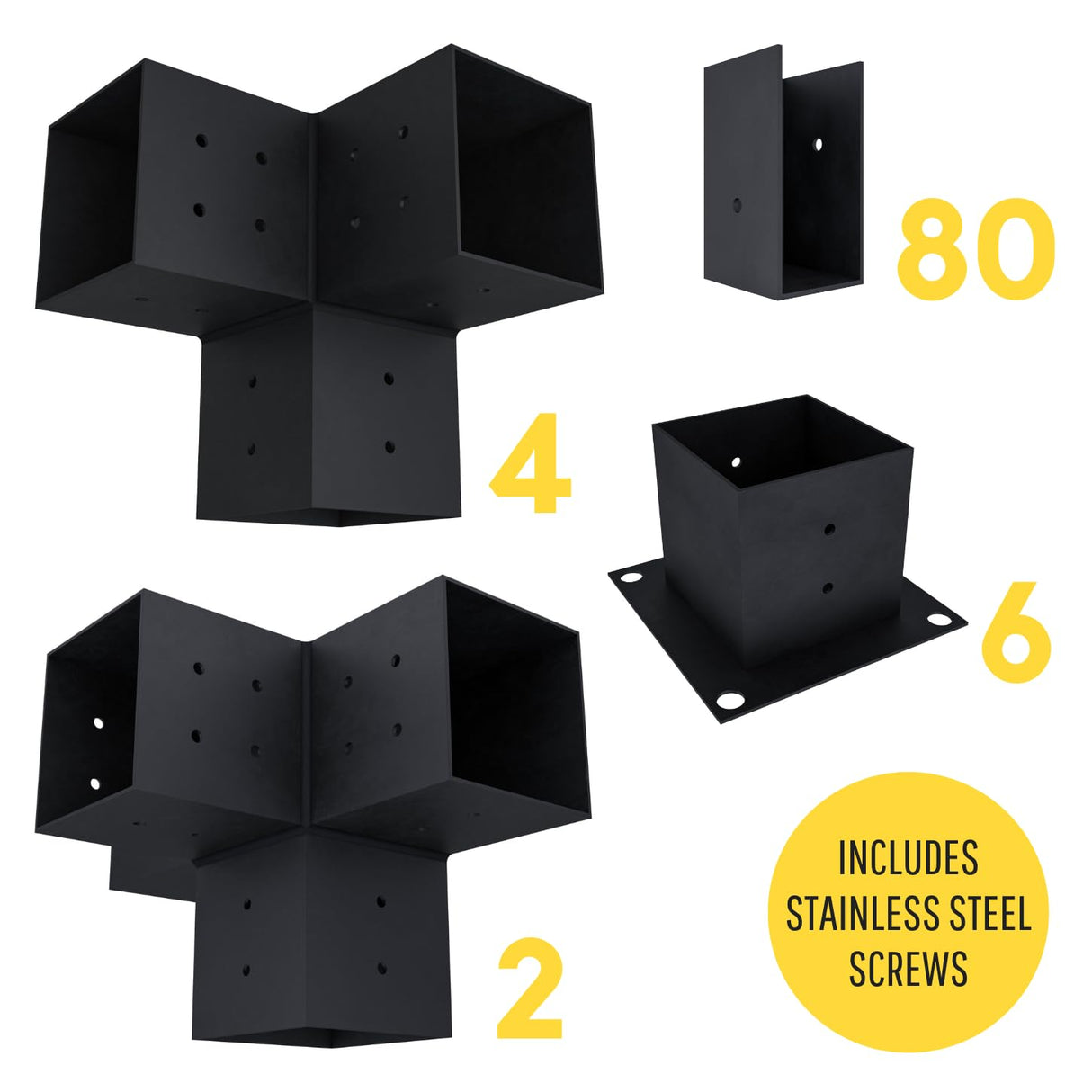 80

4

6

2

INCLUDES STAINLESS STEEL SCREWS