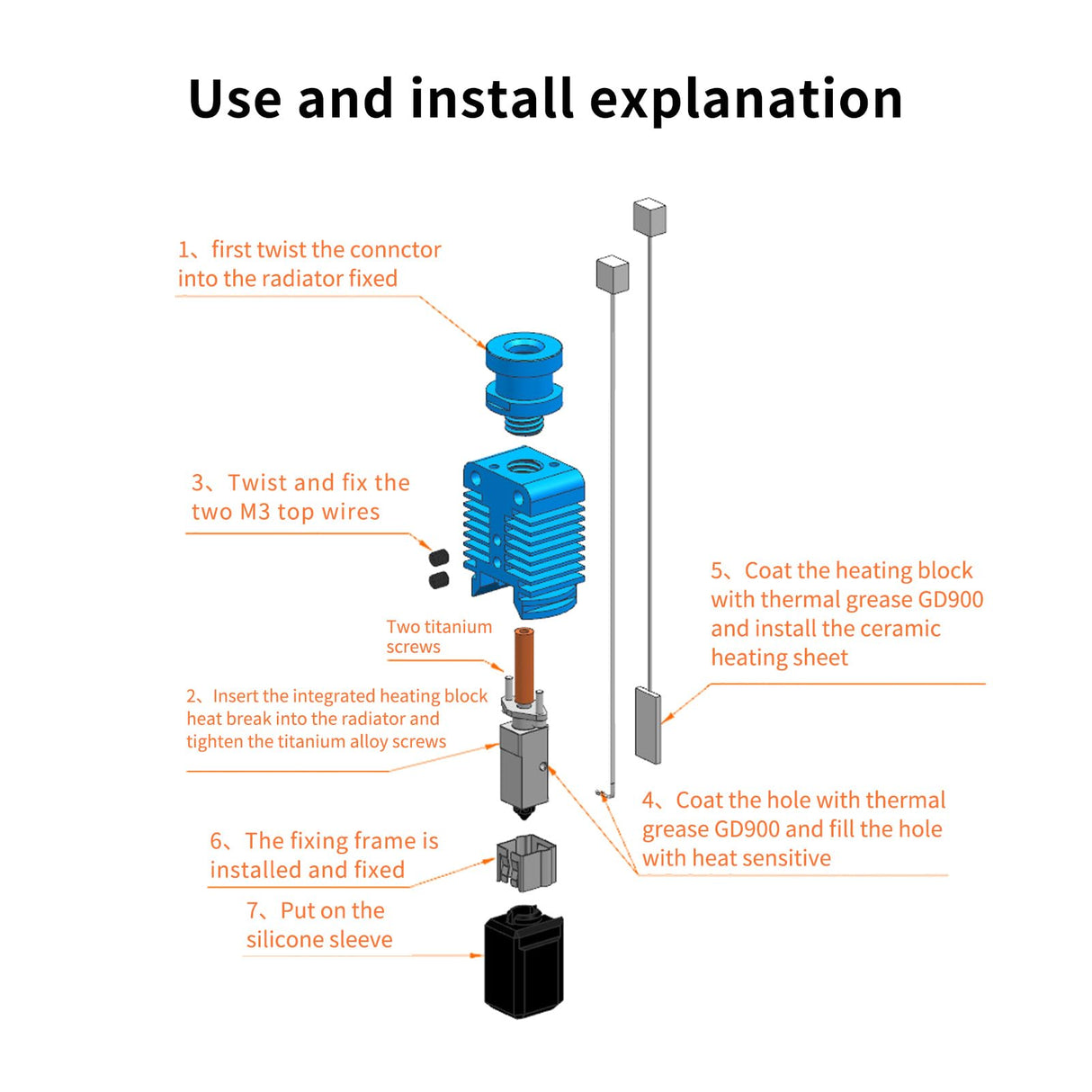 Use and install explanation

1、first twist the connctor into the radiator fixed

3、Twist and fix the two M3 top wires

Two titanium screws

2、Insert the integrated heating block heat break into the radiator and tighten the titanium alloy screws

5、Coat the heating block with thermal grease GD900 and install the ceramic heating sheet

4、Coat the hole with thermal grease GD900 and fill the hole with heat sensitive

6、The fixing frame is installed and fixed

7、Put on the silicone sleeve