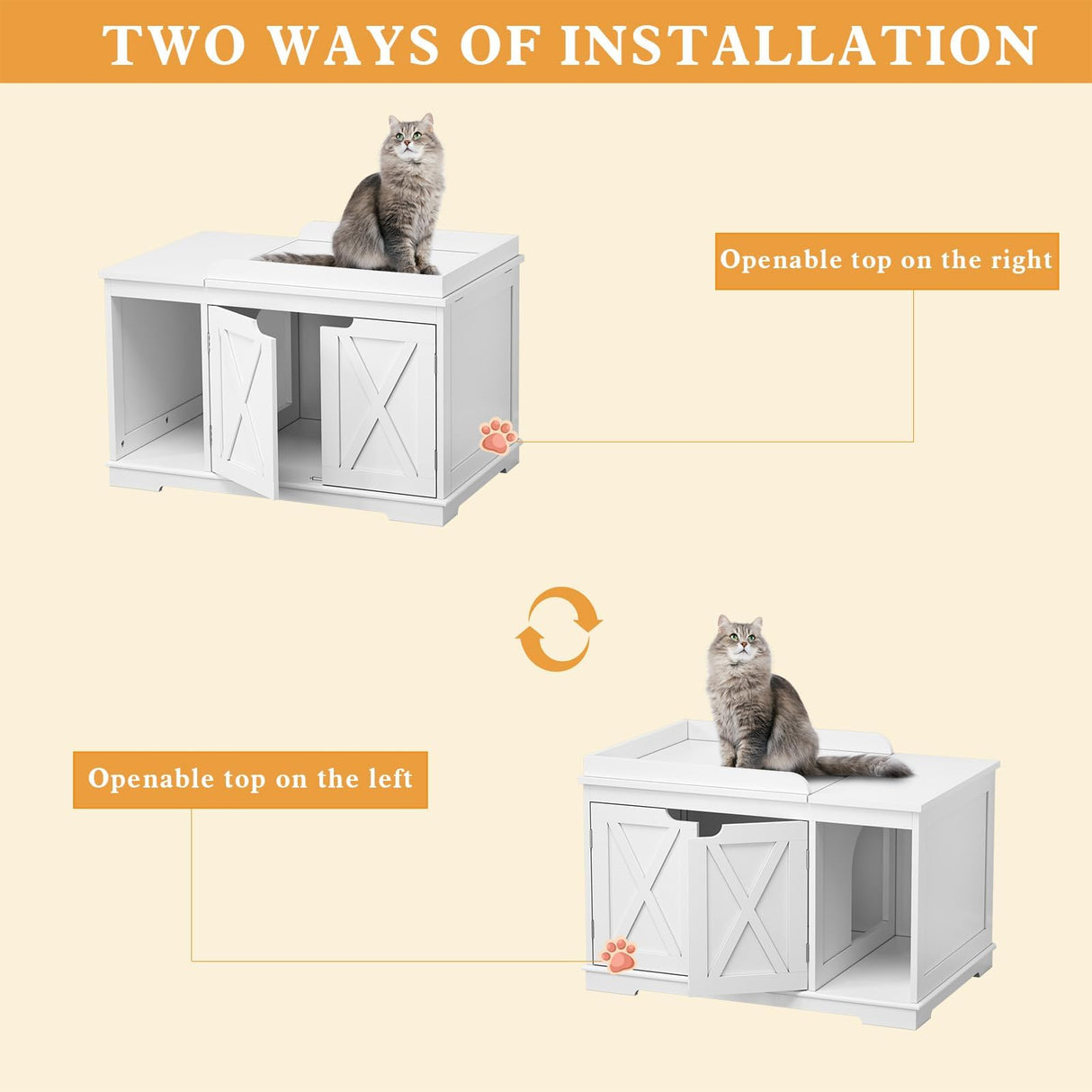 TWO WAYS OF INSTALLATION

Openable top on the right

Openable top on the left