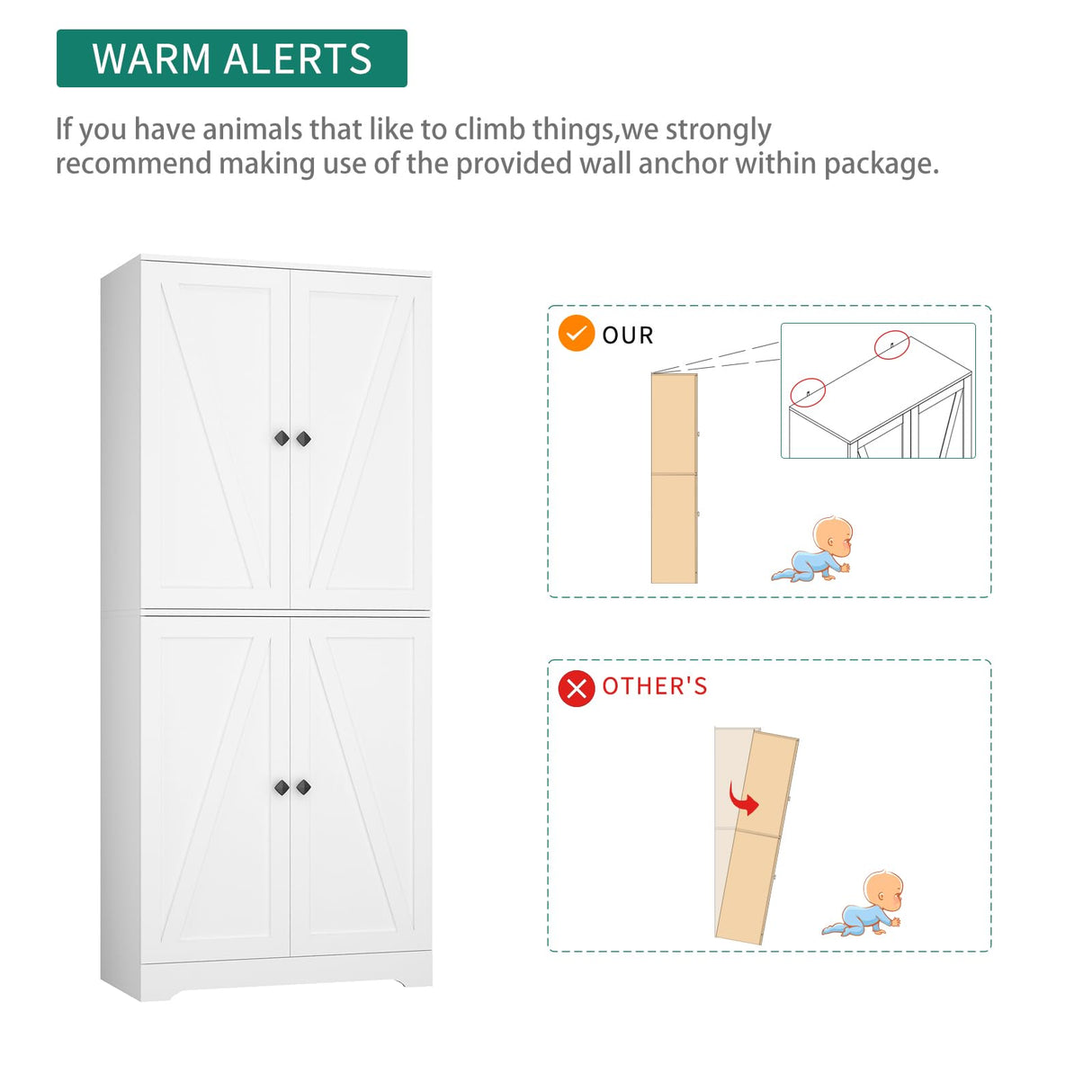 WARM ALERTS

If you have animals that like to climb things,we strongly recommend making use of the provided wall anchor within package.

OUR

OTHER'S