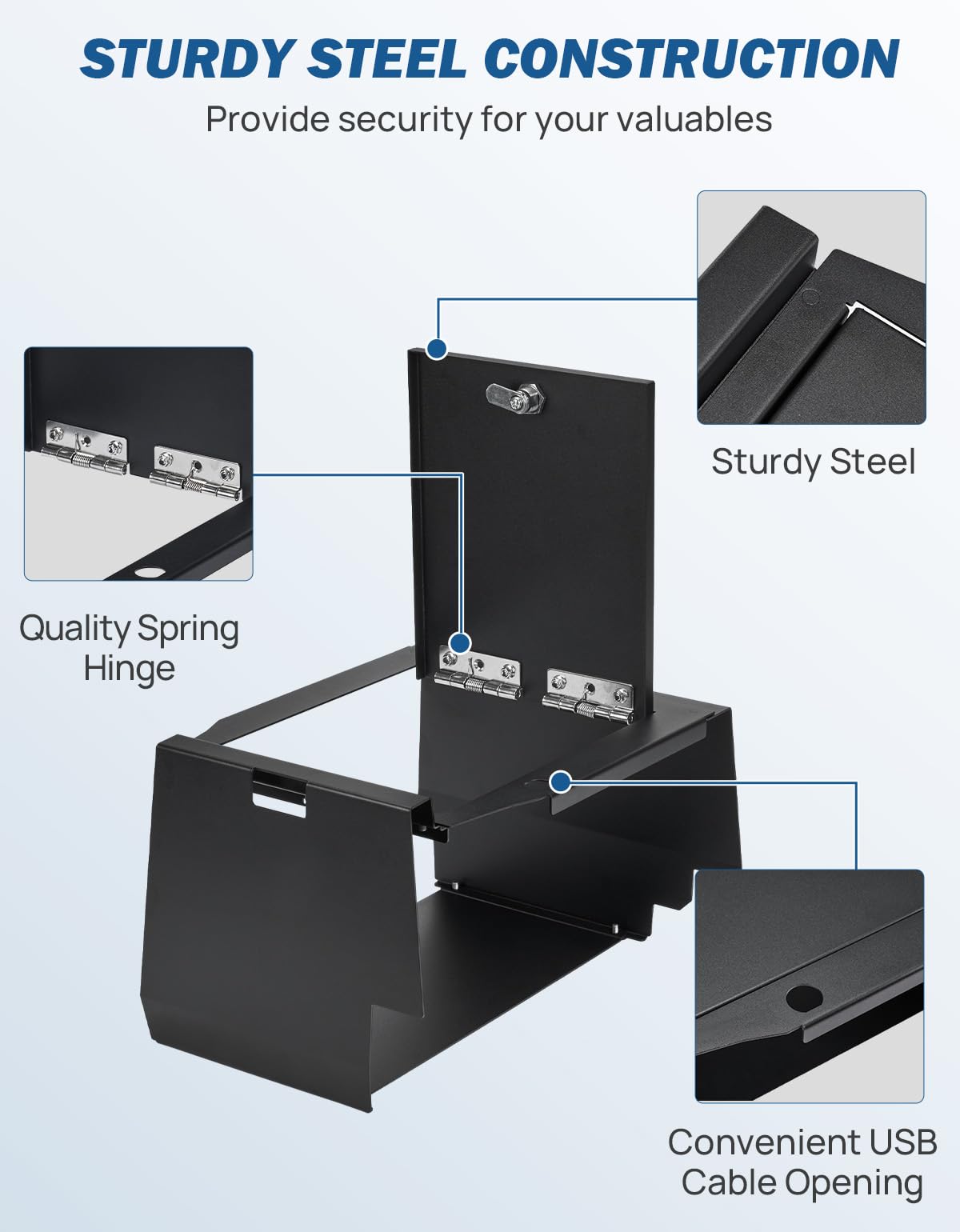 STURDY STEEL CONSTRUCTION

Provide security for your valuables

Sturdy Steel

Quality Spring Hinge

Convenient USB Cable Opening