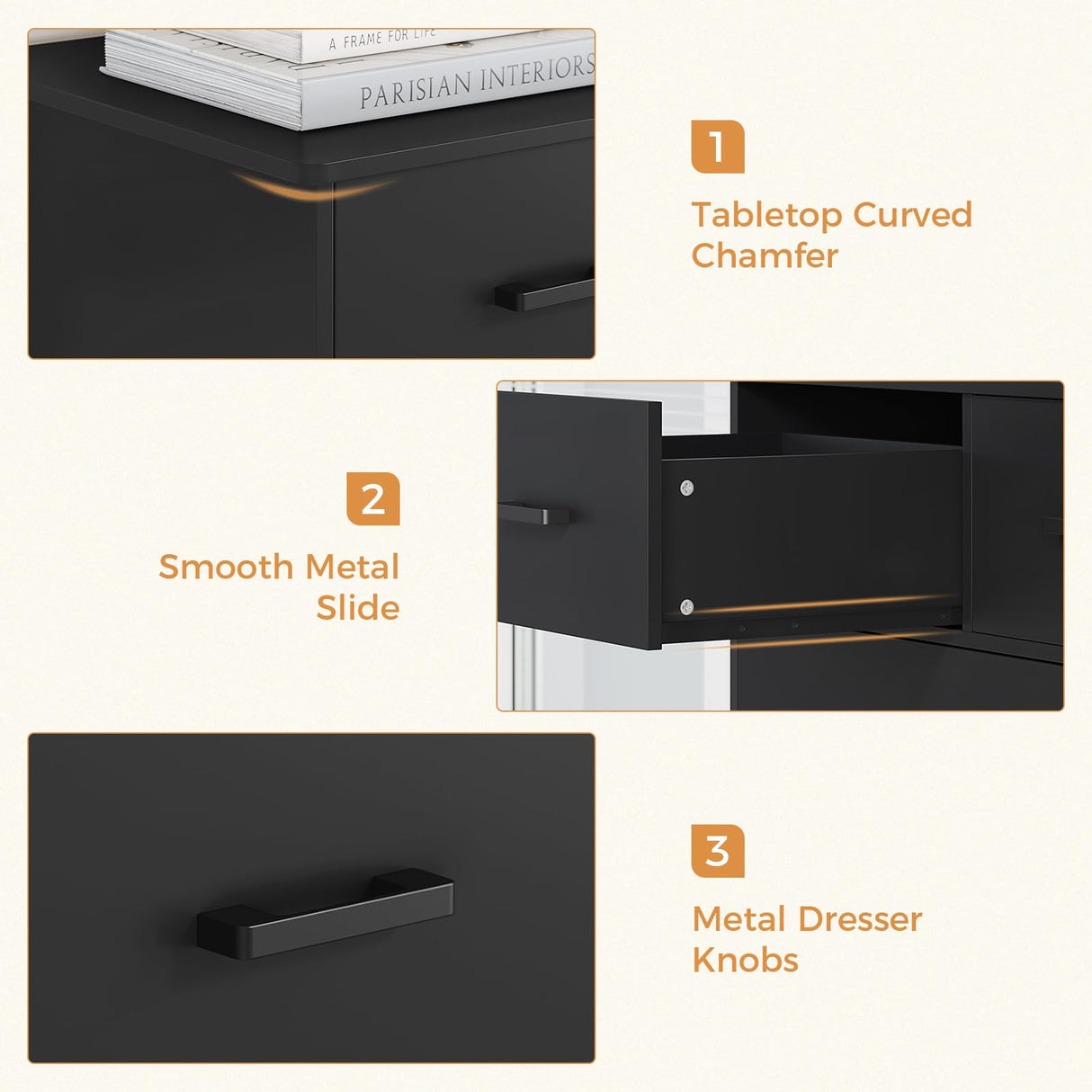 A FRAME FOR LIFE

PARISIAN INTERIORS

1

Tabletop Curved Chamfer

2

Smooth Metal Slide

3

Metal Dresser Knobs