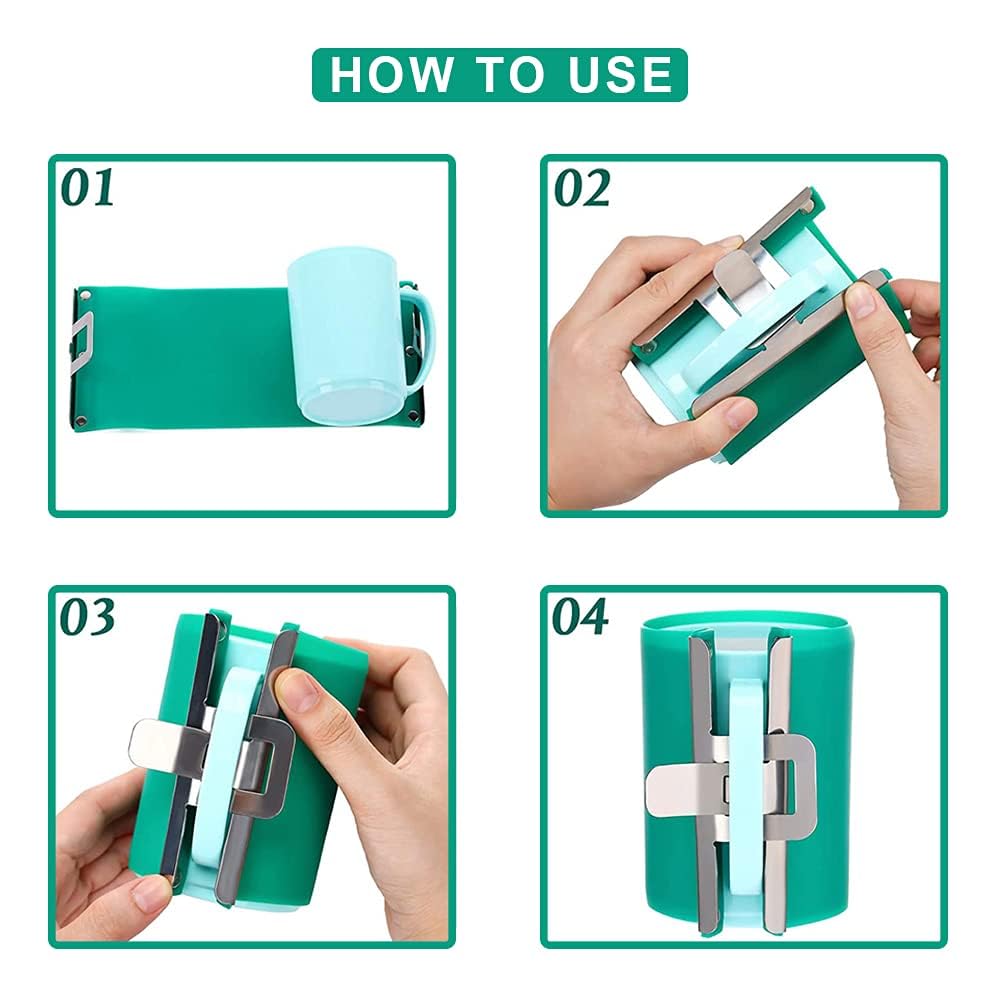 HOW TO USE

01

02

03

04