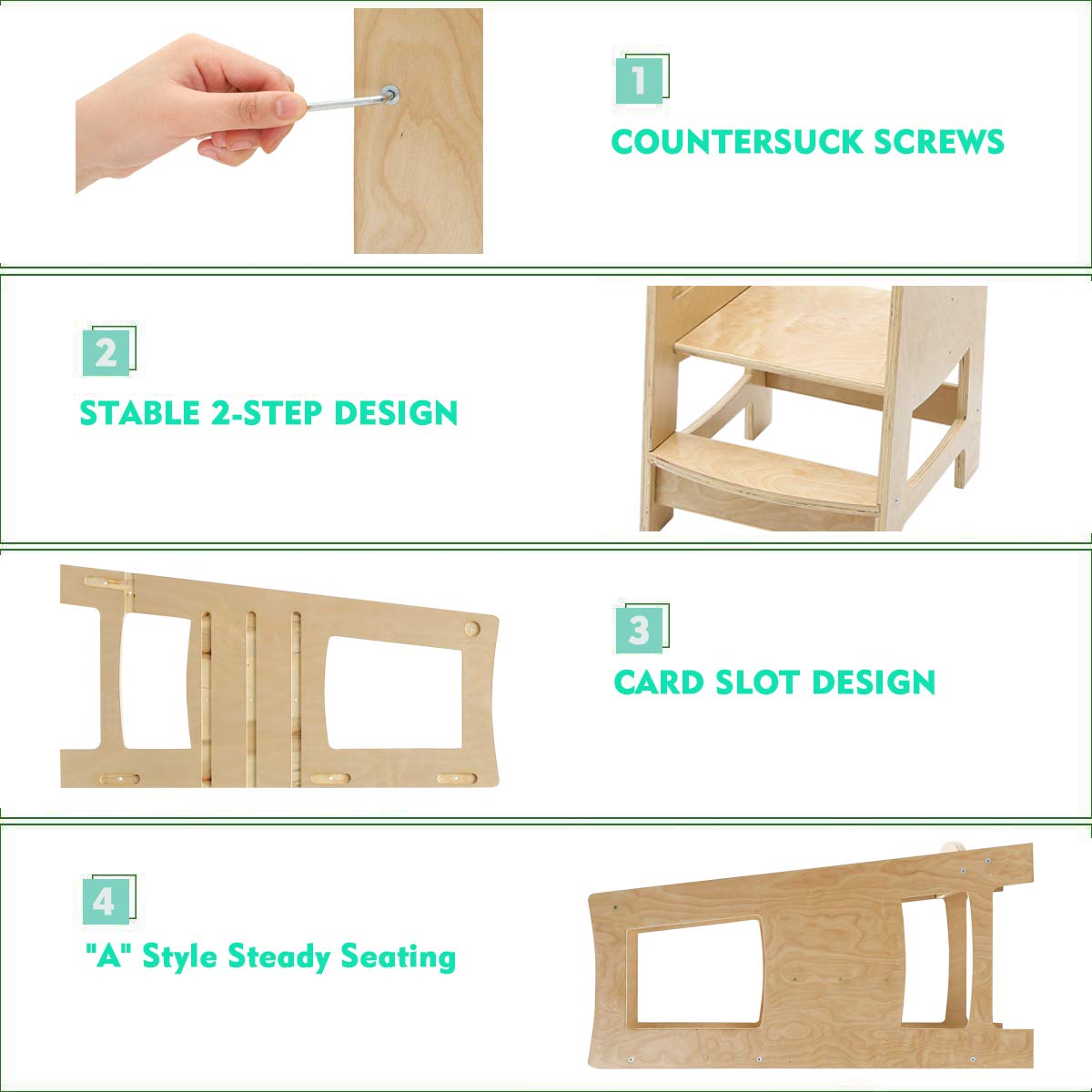 1

COUNTERSUCK SCREWS

2

STABLE 2-STEP DESIGN

3

CARD SLOT DESIGN

4

"A" Style Steady Seating