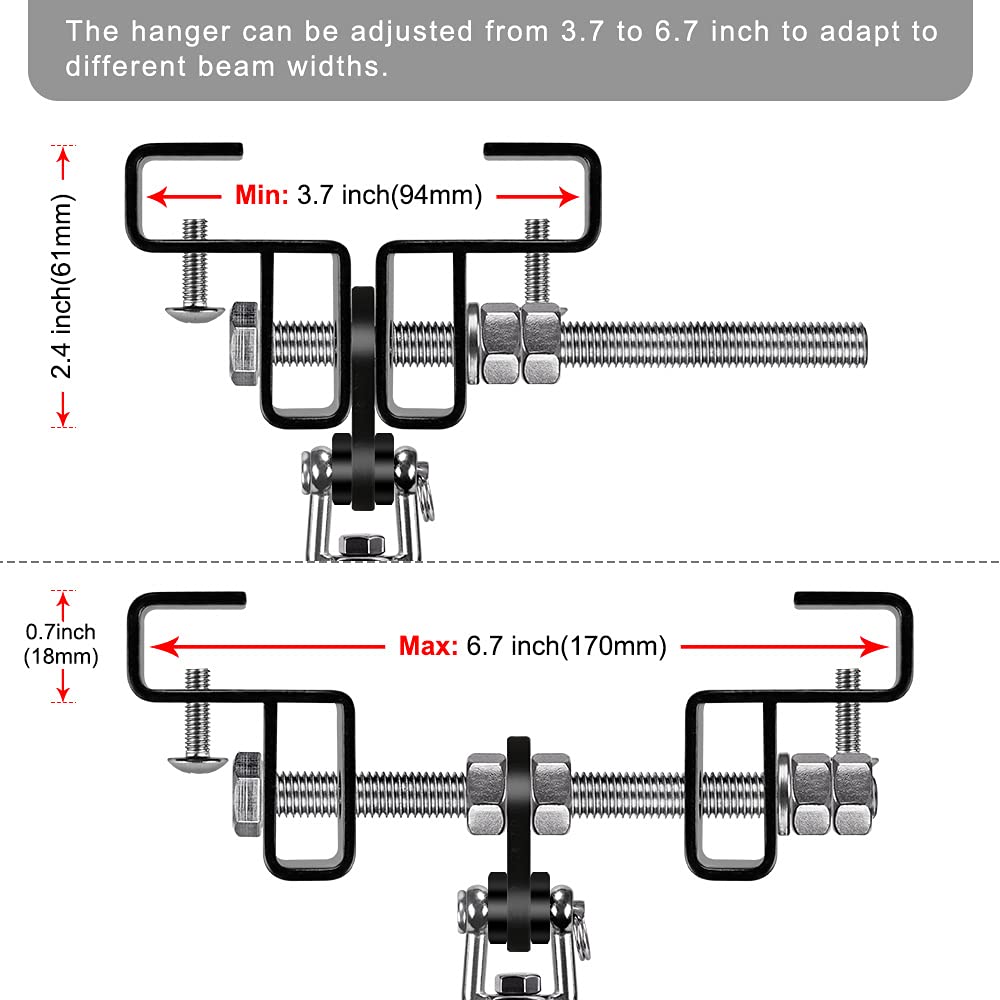 The hanger can be adjusted from 3.7 to 6.7 inch to adapt to different beam widths.

2.4 inch(61mm)

Min: 3.7 inch(94mm)

0.7inch (18mm)

Max: 6.7 inch(170mm)