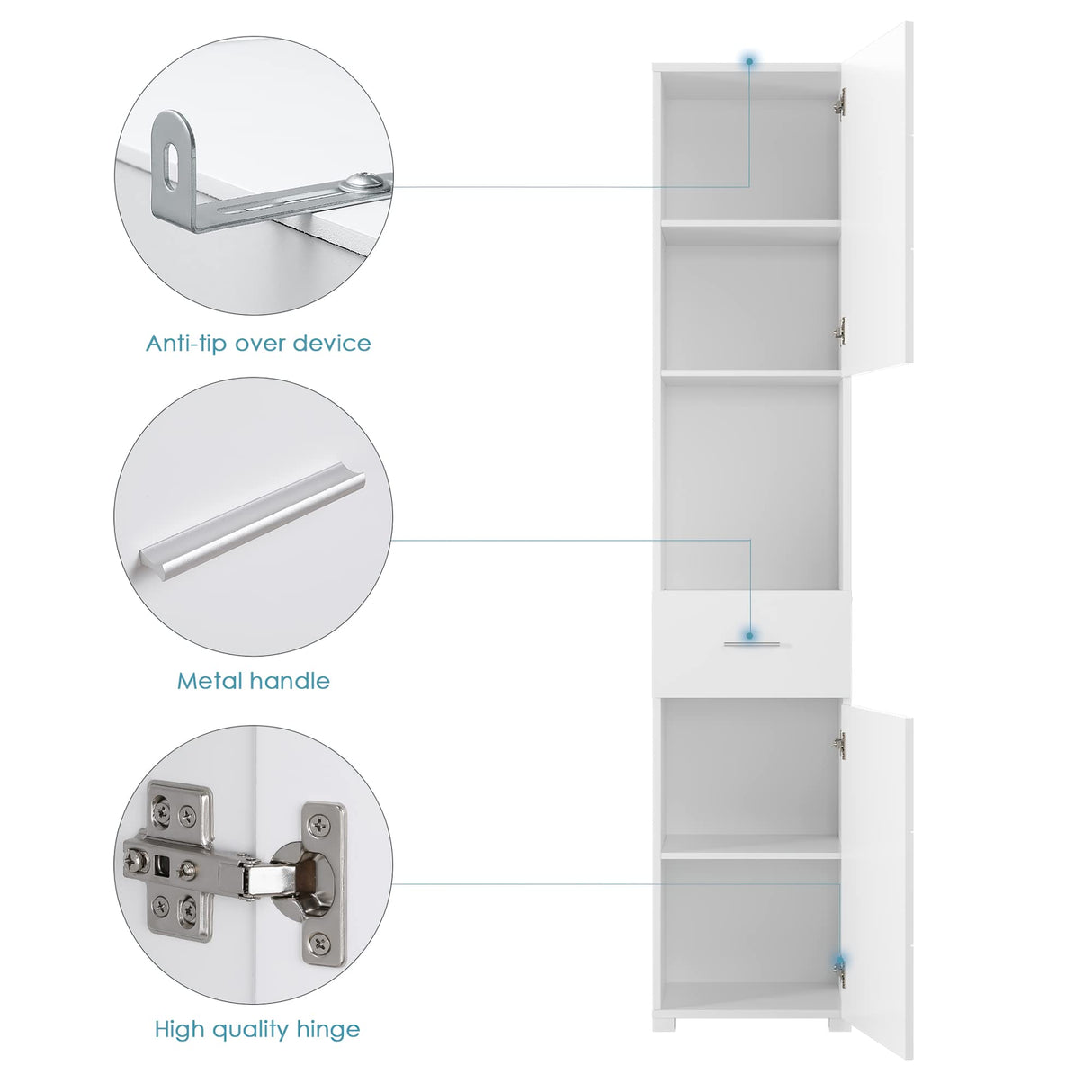 Anti-tip over device

Metal handle

High quality hinge