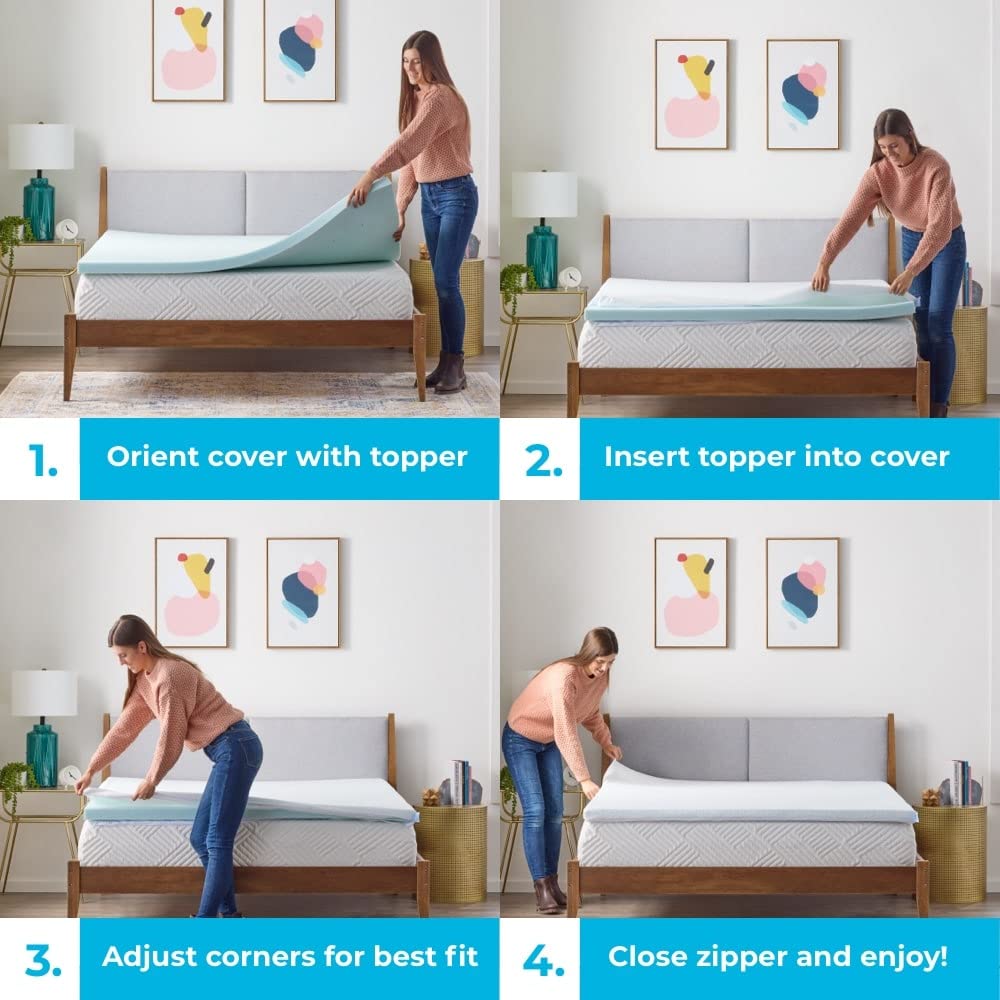 1. Orient cover with topper

2. Insert topper into cover

3. Adjust corners for best fit

4. Close zipper and enjoy!