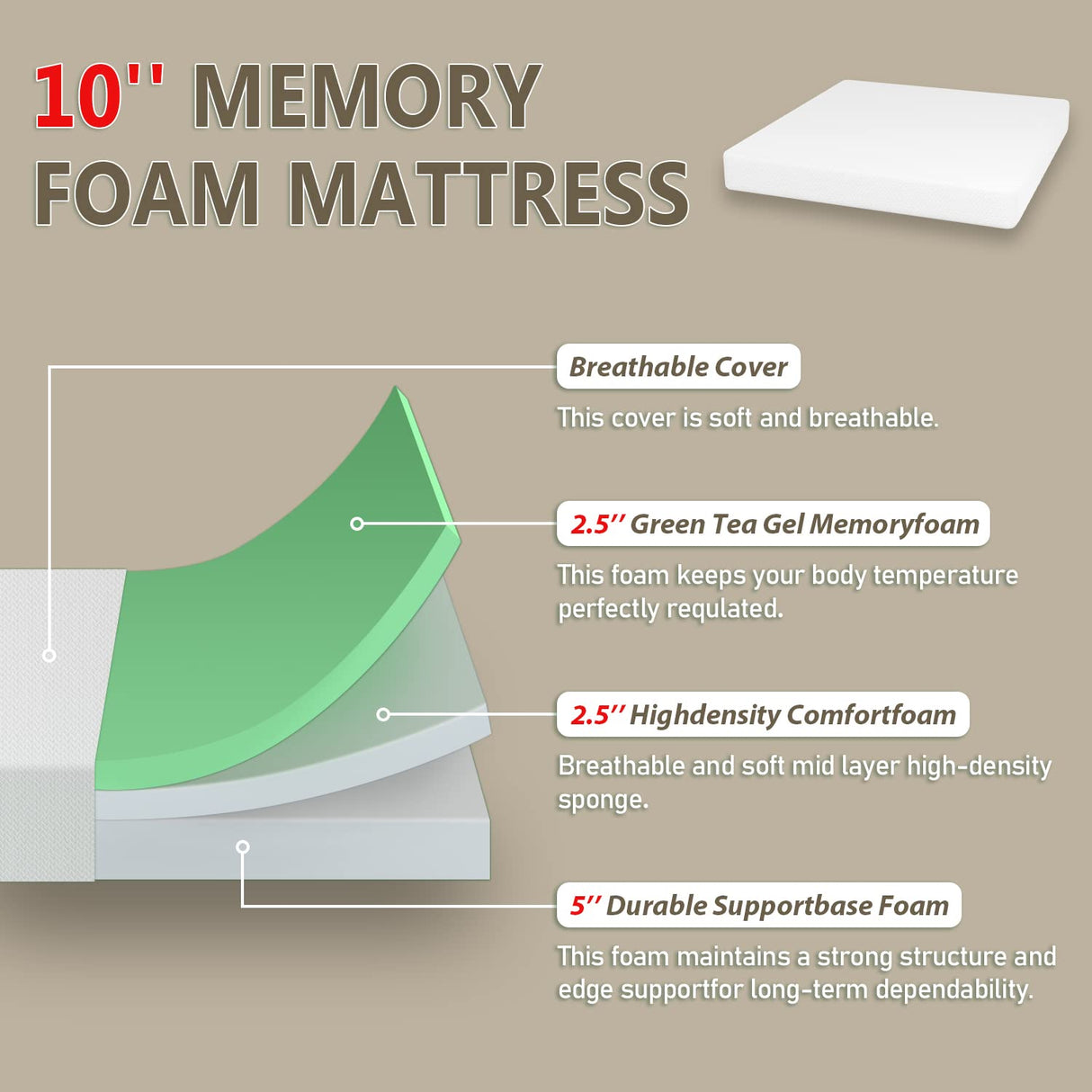 10'' MEMORY FOAM MATTRESS

Breathable Cover

This cover is soft and breathable.

2.5'' Green Tea Gel Memoryfoam

This foam keeps your body temperature perfectly requlated.

2.5'' Highdensity Comfortfoam

Breathable and soft mid layer high-density sponge.

5'' Durable Supportbase Foam

This foam maintains a strong structure and edge supportfor long-term dependability.