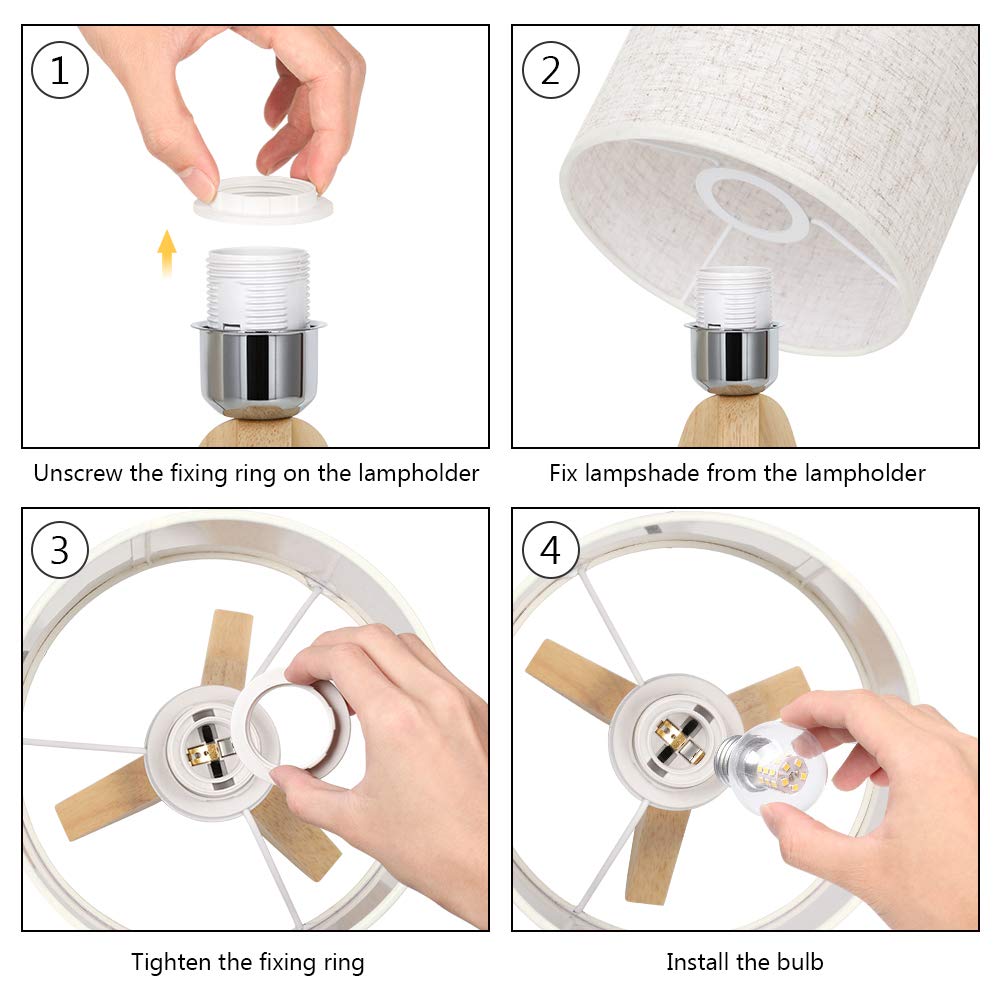 1

Unscrew the fixing ring on the lampholder

2

Fix lampshade from the lampholder

3

Tighten the fixing ring

4

Install the bulb