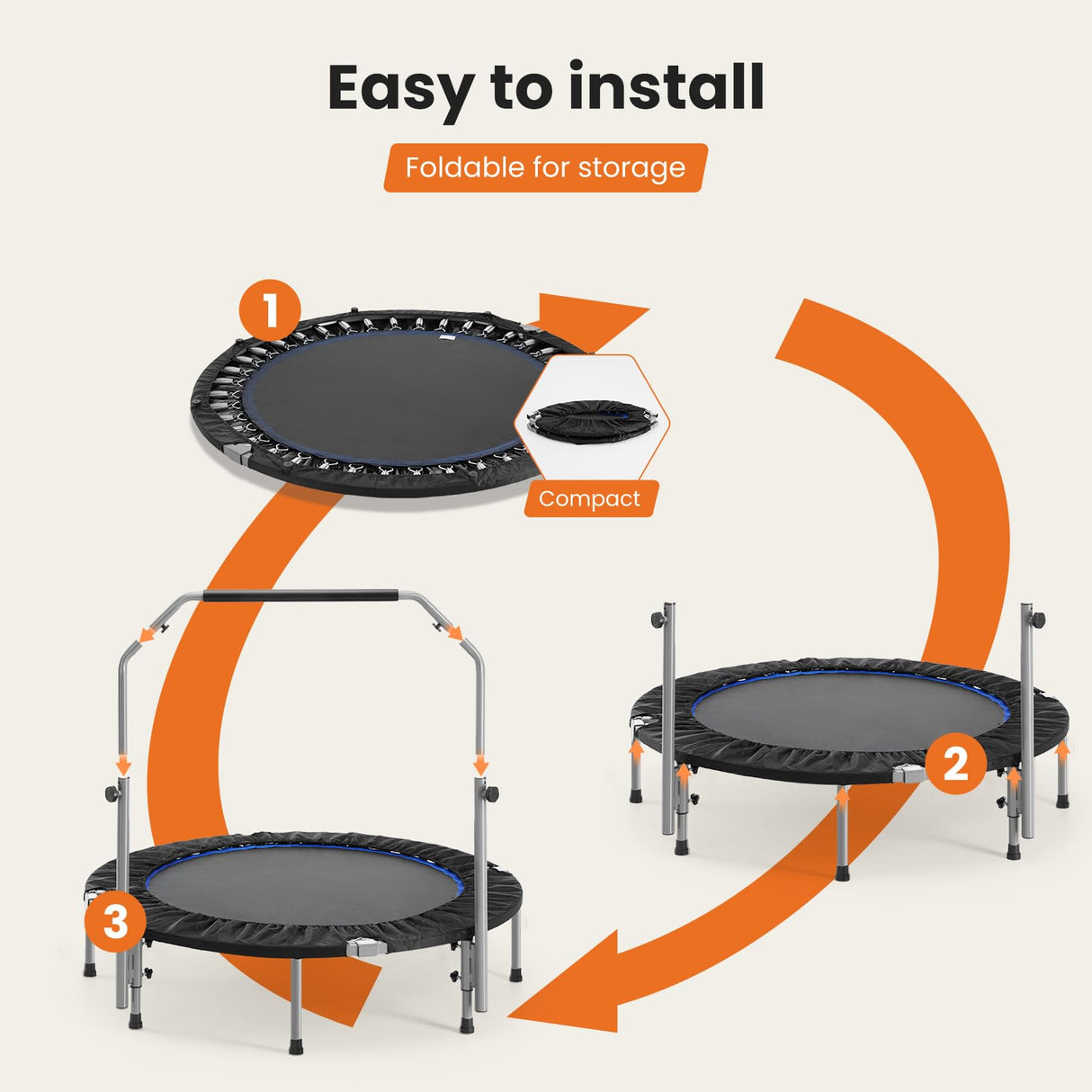 Easy to install

Foldable for storage

1

Compact

2

3