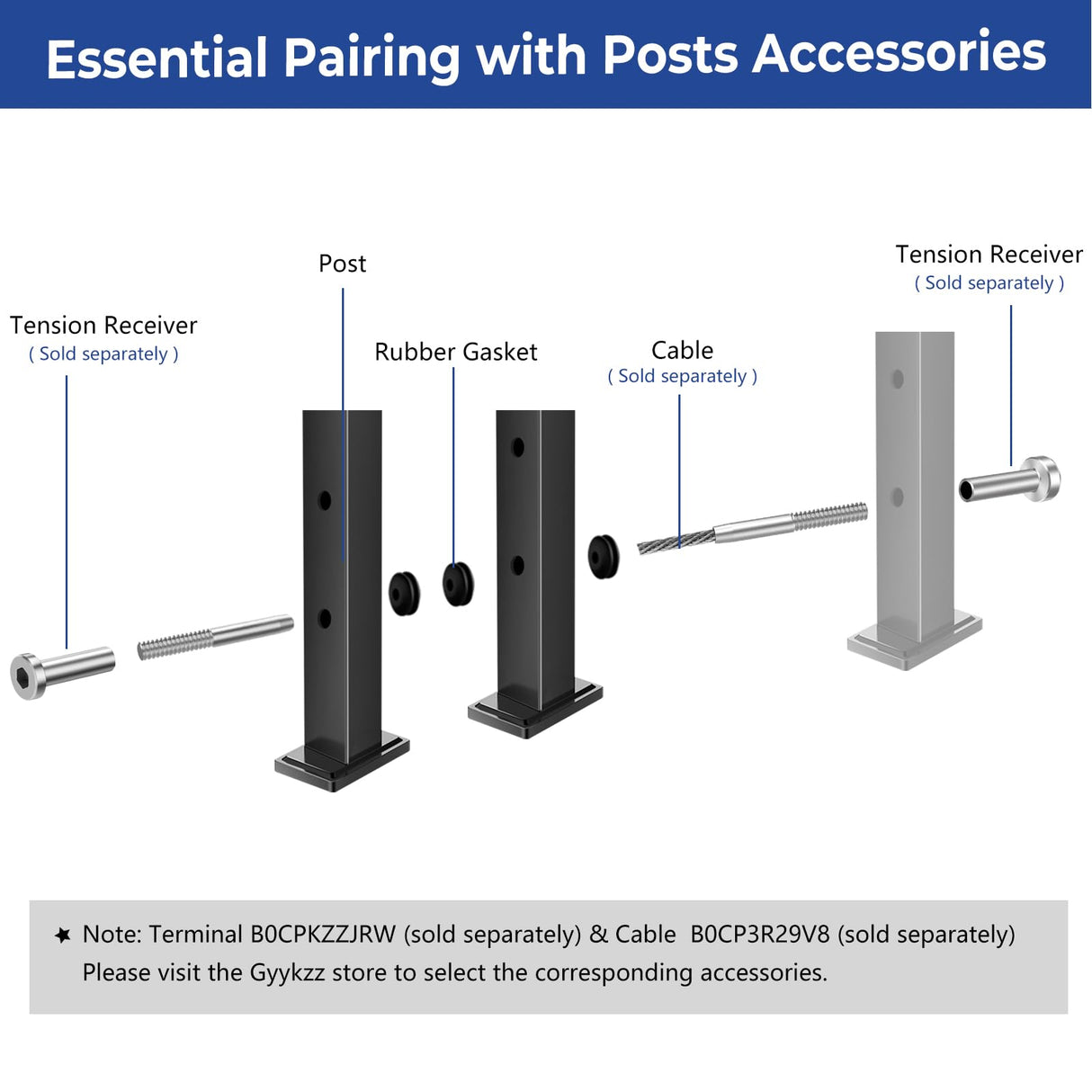 Essential Pairing with Posts Accessories

Tension Receiver
( Sold separately )

Post

Rubber Gasket

Cable
( Sold separately )

Tension Receiver
( Sold separately )

★ Note: Terminal B0CPKZZJRW (sold separately) & Cable B0CP3R29V8 (sold separately)
Please visit the Gyykzz store to select the corresponding accessories.