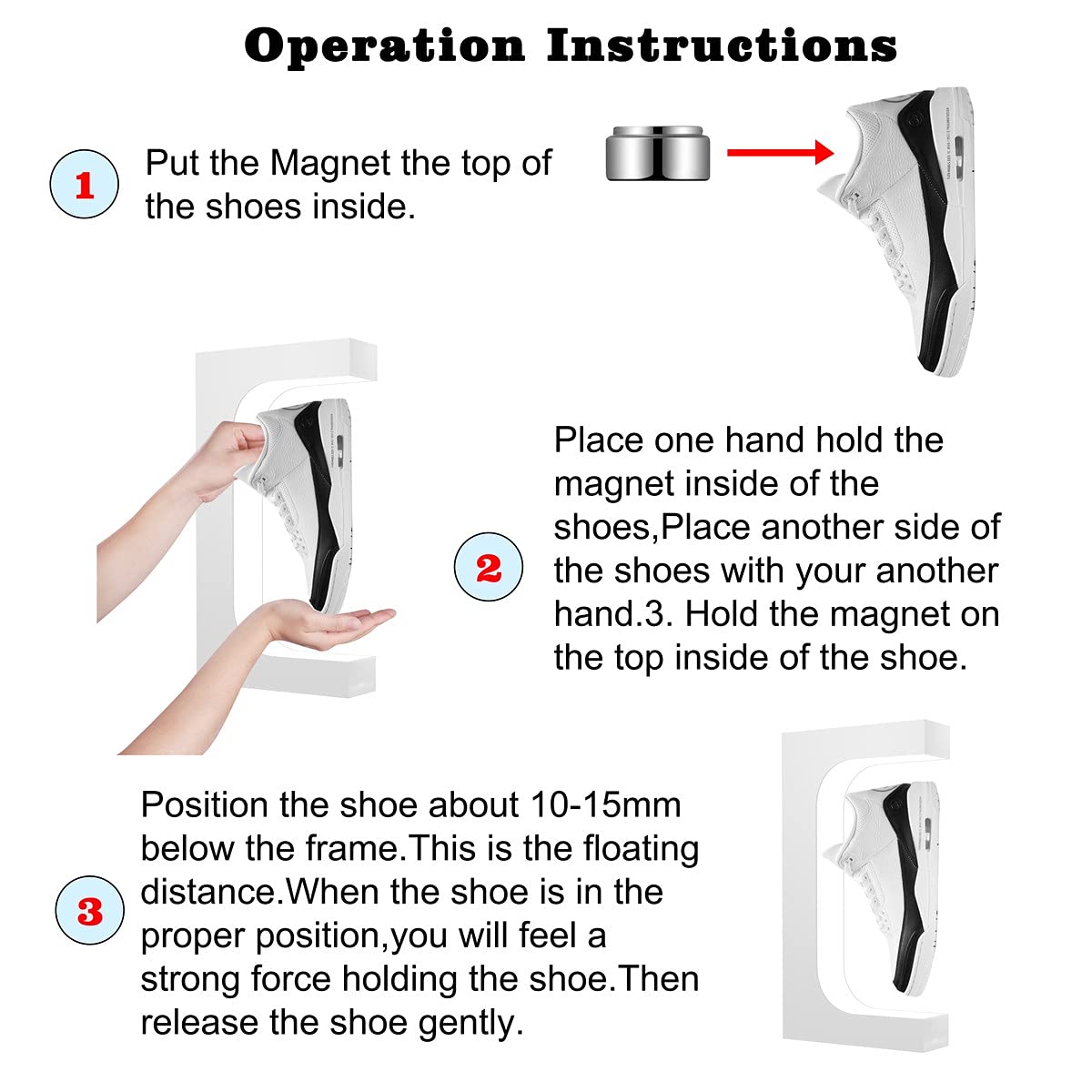 Operation Instructions

1

Put the Magnet the top of the shoes inside.

2

Place one hand hold the magnet inside of the shoes,Place another side of the shoes with your another hand.3. Hold the magnet on the top inside of the shoe.

3

Position the shoe about 10-15mm below the frame.This is the floating distance.When the shoe is in the proper position,you will feel a strong force holding the shoe.Then release the shoe gently.