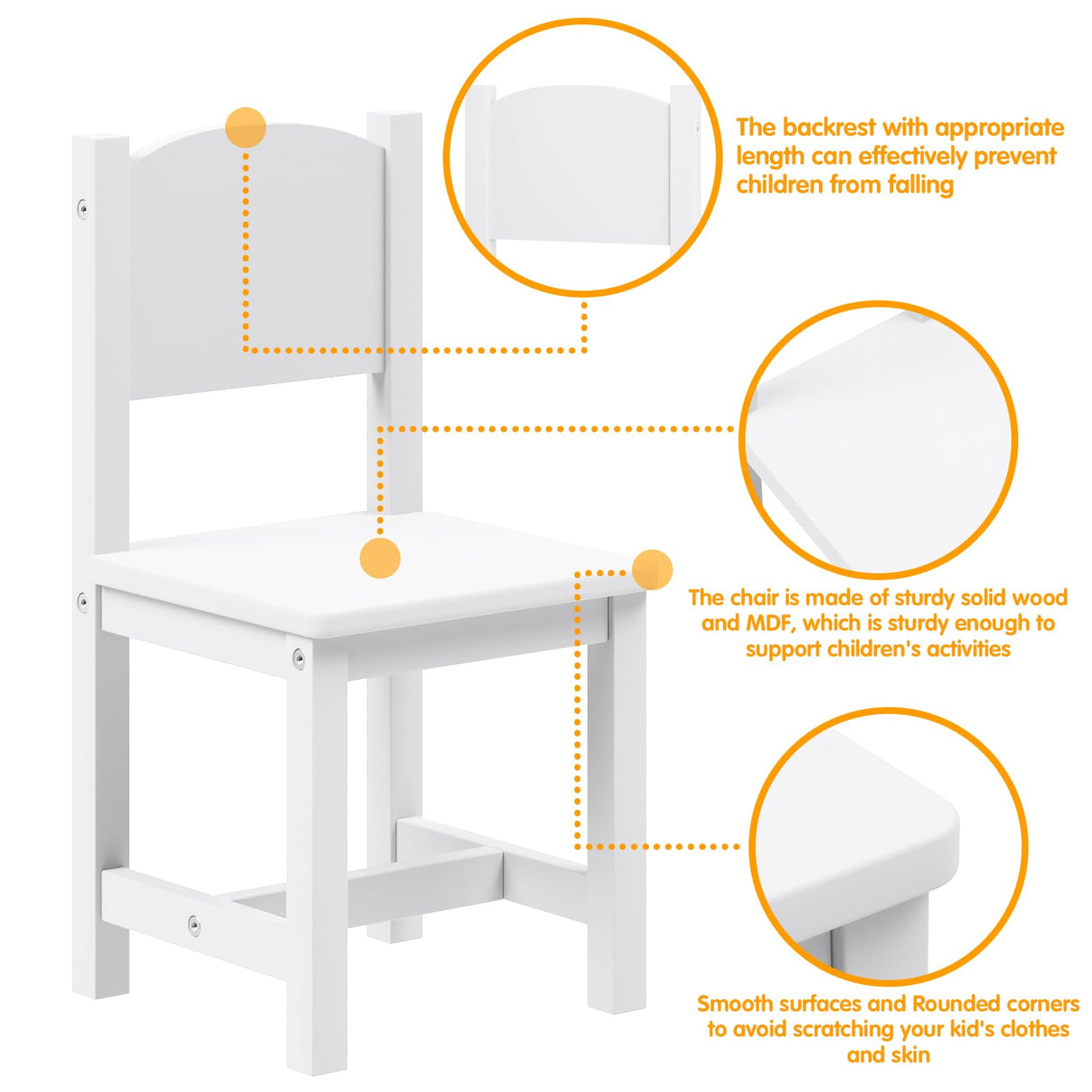 The backrest with appropriate length can effectively prevent children from falling

The chair is made of sturdy solid wood and MDF, which is sturdy enough to support children's activities

Smooth surfaces and Rounded corners to avoid scratching your kid's clothes and skin