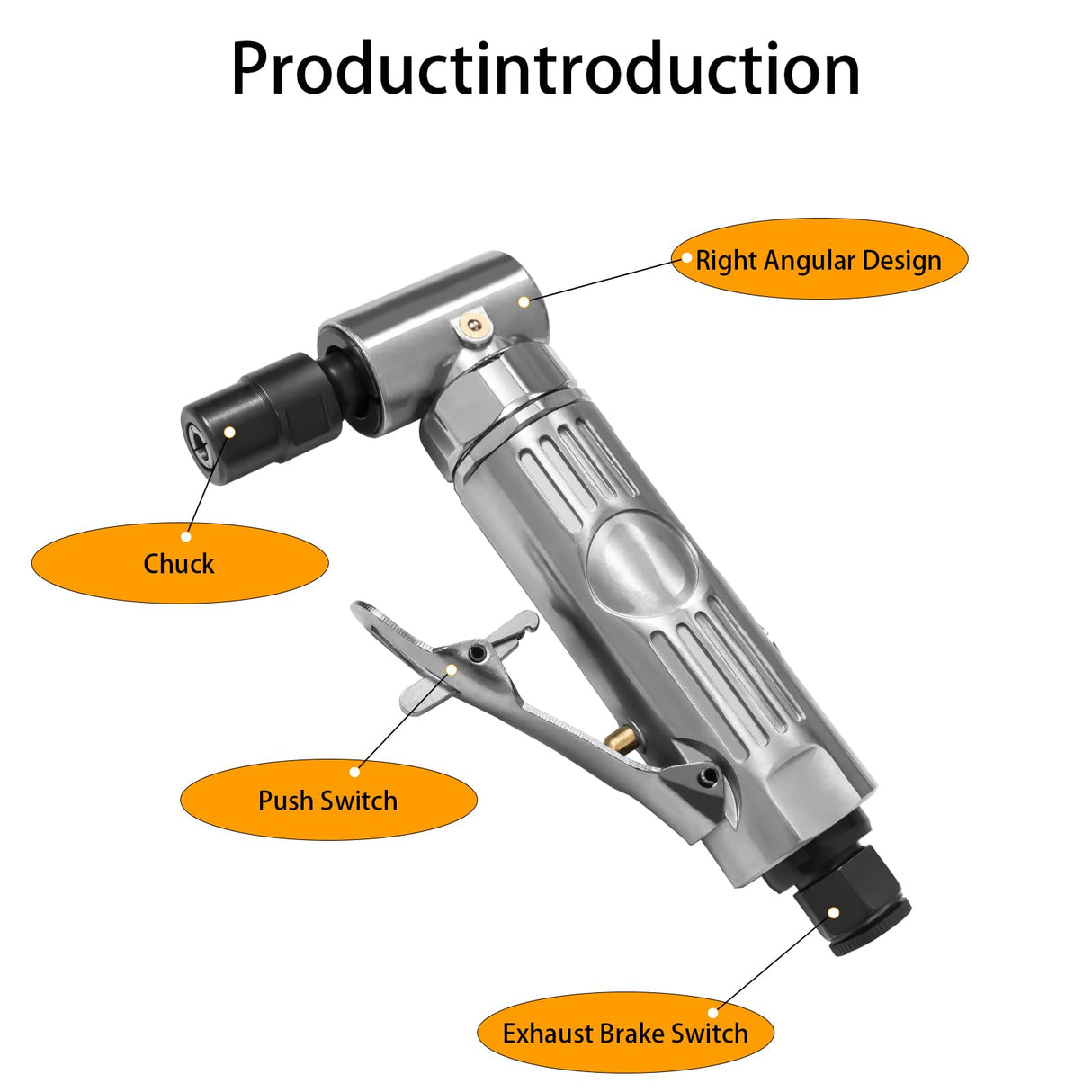 Productintroduction

Right Angular Design

Chuck

Push Switch

Exhaust Brake Switch