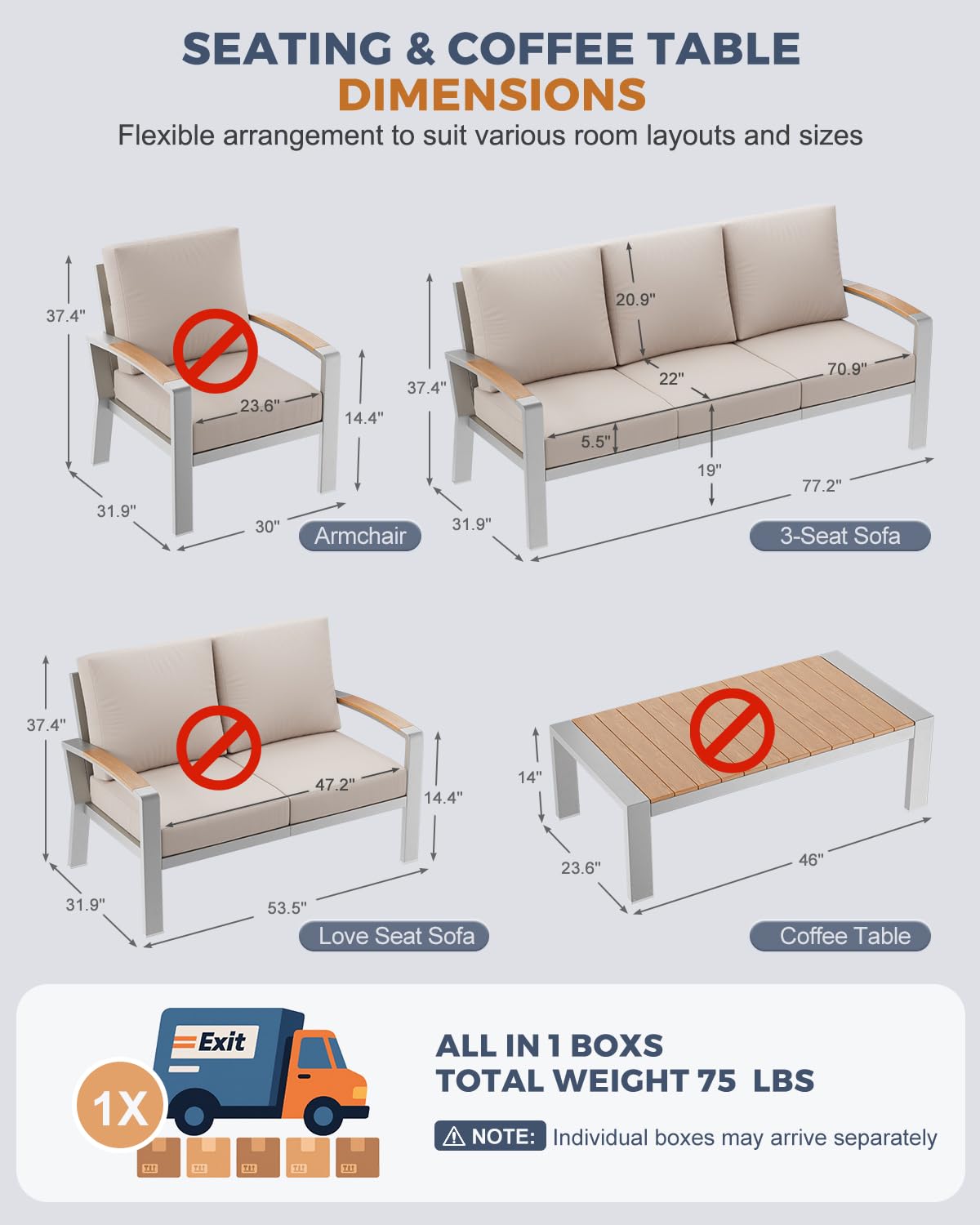 SEATING & COFFEE TABLE
DIMENSIONS
Flexible arrangement to suit various room layouts and sizes

37.4"
23.6"
14.4"
31.9"
30"
Armchair

20.9"
37.4"
22"
70.9"
5.5"
19"
77.2"
31.9"
3-Seat Sofa

37.4"
47.2"
14.4"
31.9"
53.5"
Love Seat Sofa

14"
23.6"
46"
Coffee Table

Exit
1X

ALL IN 1 BOXS
TOTAL WEIGHT 75 LBS

NOTE: Individual boxes may arrive separately