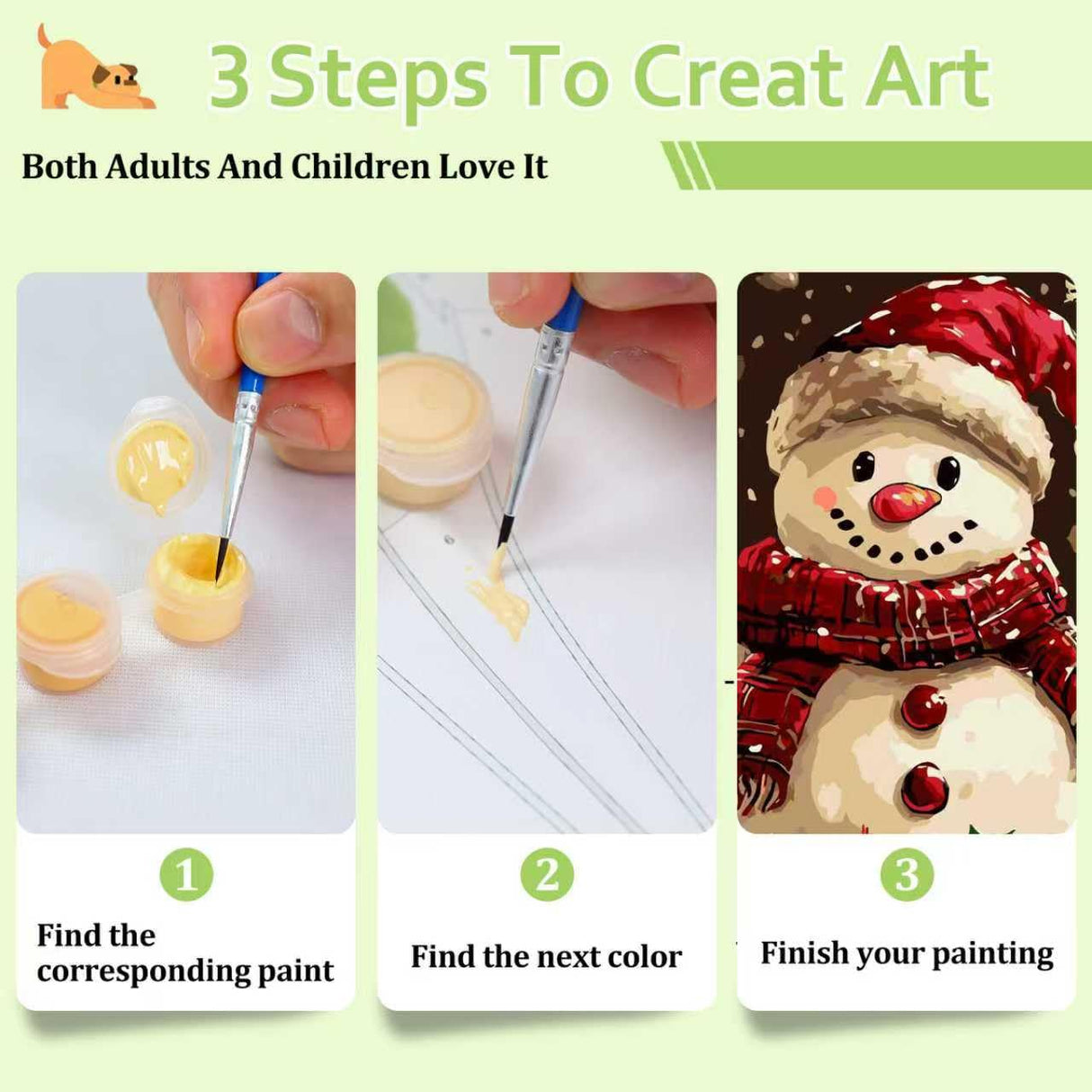 3 Steps To Creat Art

Both Adults And Children Love It

1
Find the corresponding paint

2
Find the next color

3
Finish your painting