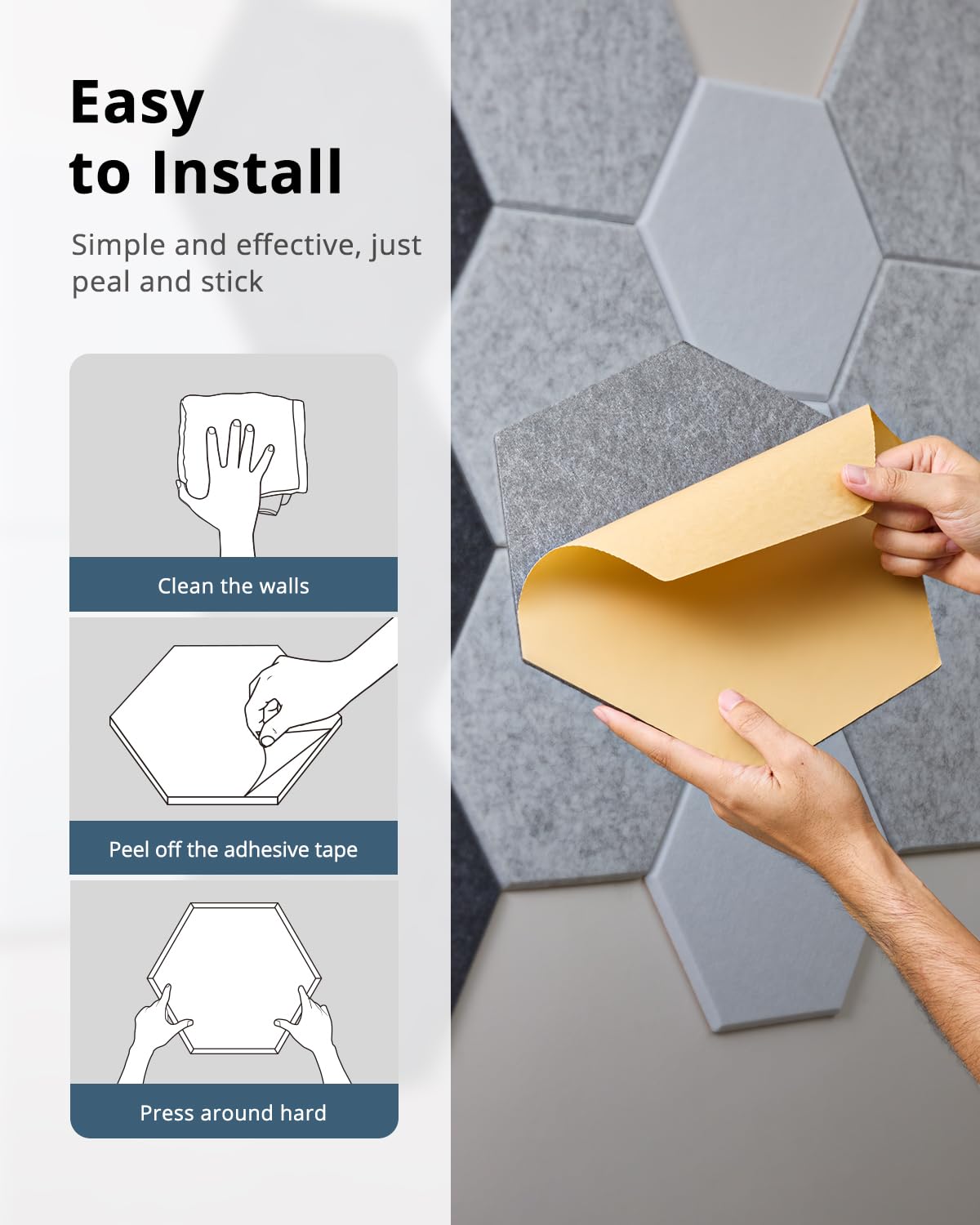 Easy to Install

Simple and effective, just peal and stick

Clean the walls

Peel off the adhesive tape

Press around hard