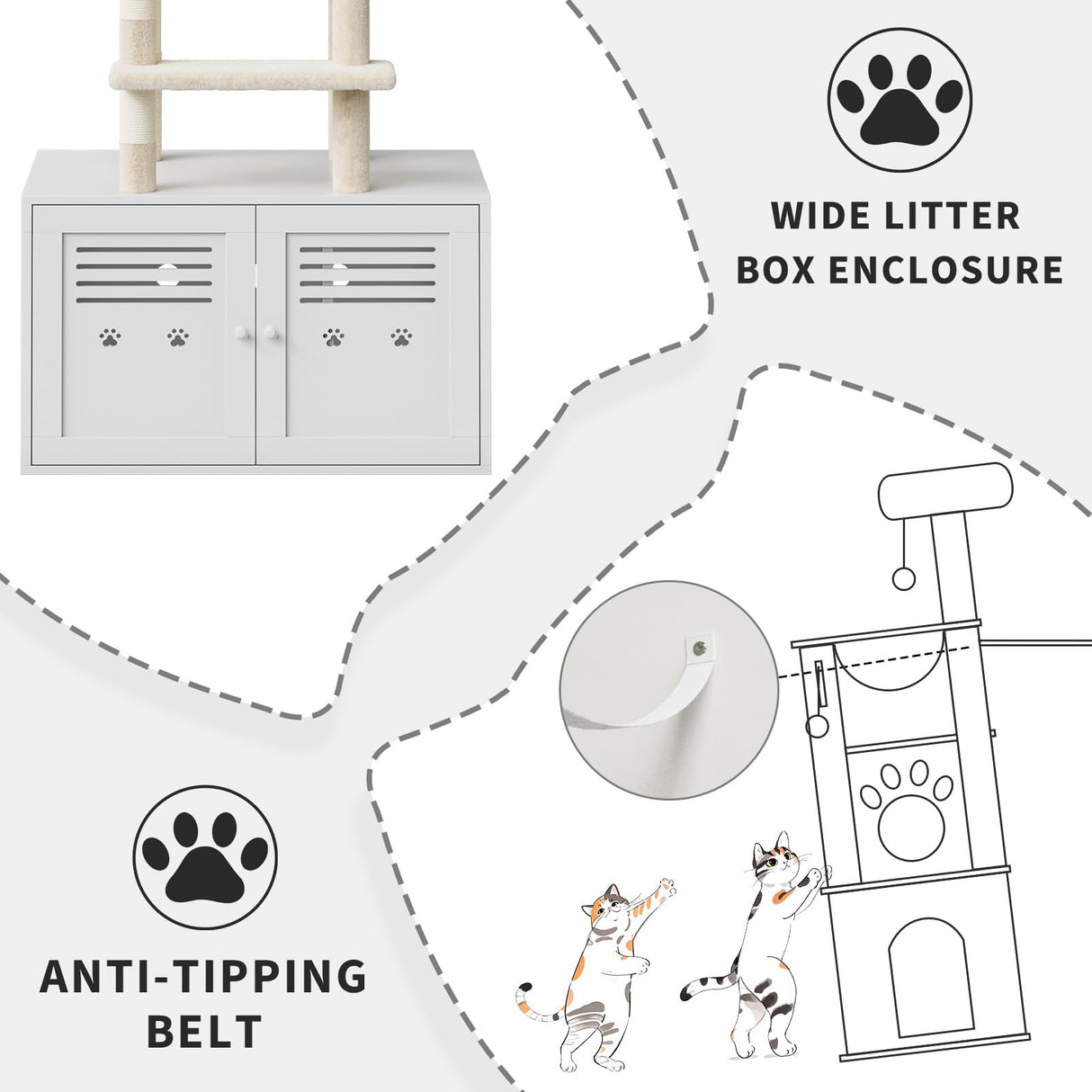 WIDE LITTER BOX ENCLOSURE

ANTI-TIPPING BELT