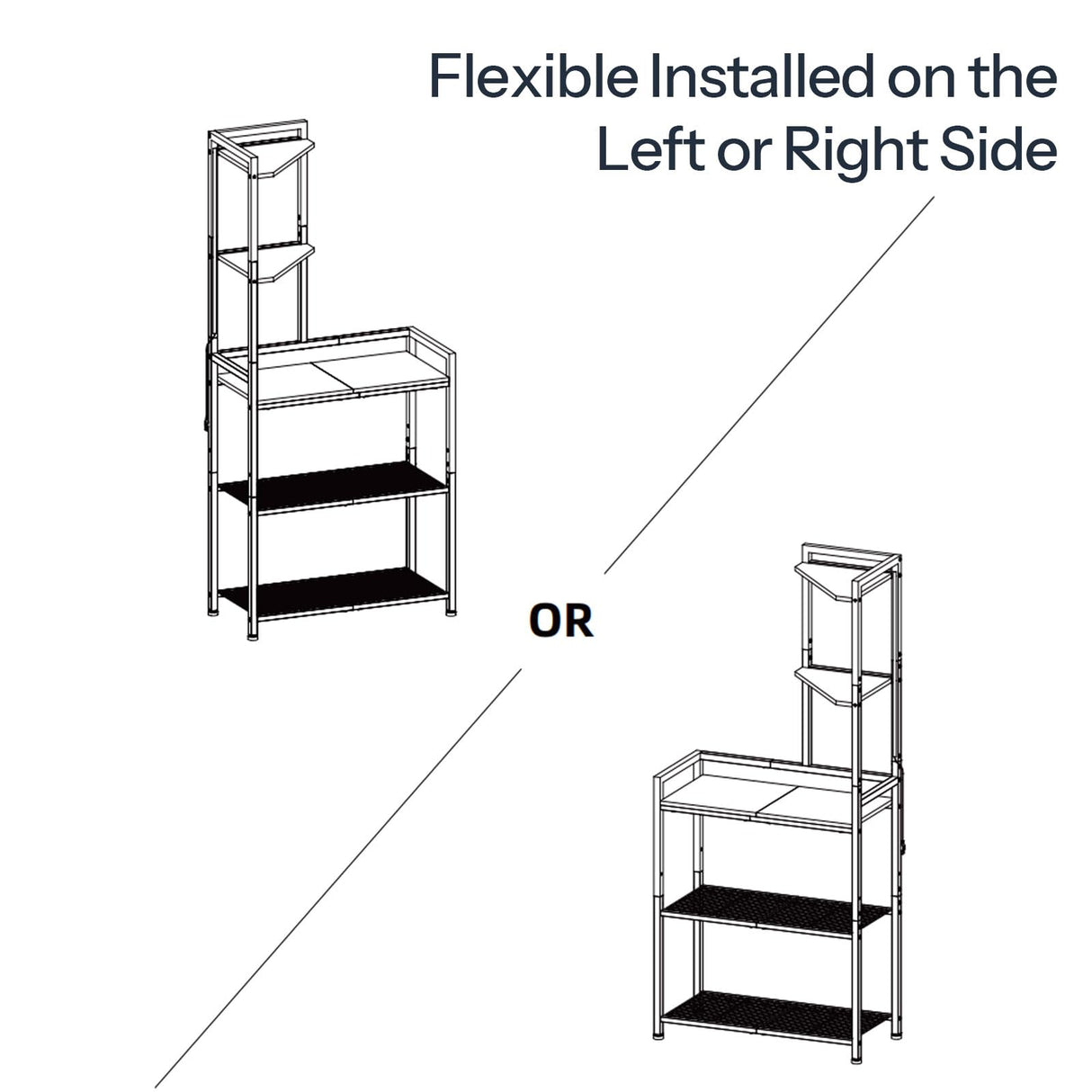 Flexible Installed on the Left or Right Side

OR