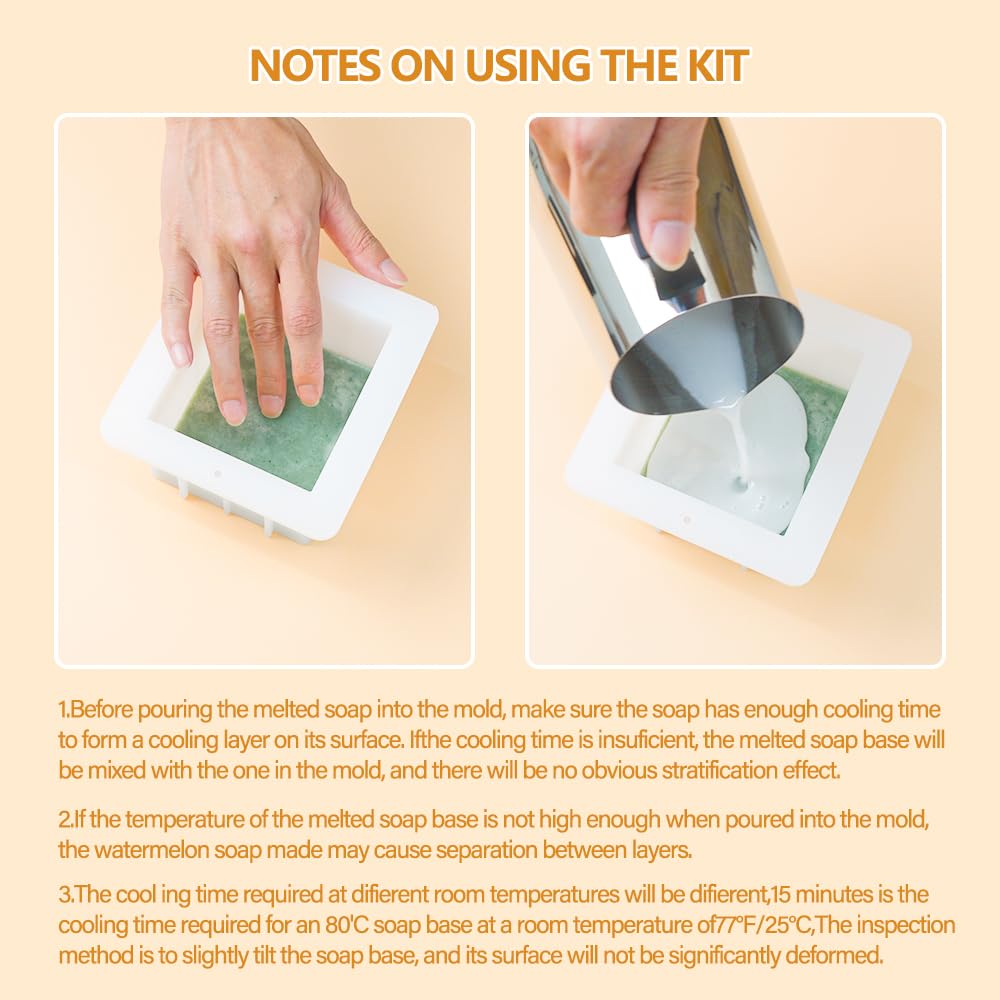 NOTES ON USING THE KIT

1.Before pouring the melted soap into the mold, make sure the soap has enough cooling time to form a cooling layer on its surface. Ifthe cooling time is insuficient, the melted soap base will be mixed with the one in the mold, and there will be no obvious stratification effect.

2.If the temperature of the melted soap base is not high enough when poured into the mold, the watermelon soap made may cause separation between layers.

3.The cool ing time required at difierent room temperatures will be difierent,15 minutes is the cooling time required for an 80'C soap base at a room temperature of77°F/25°C,The inspection method is to slightly tilt the soap base, and its surface will not be significantly deformed.