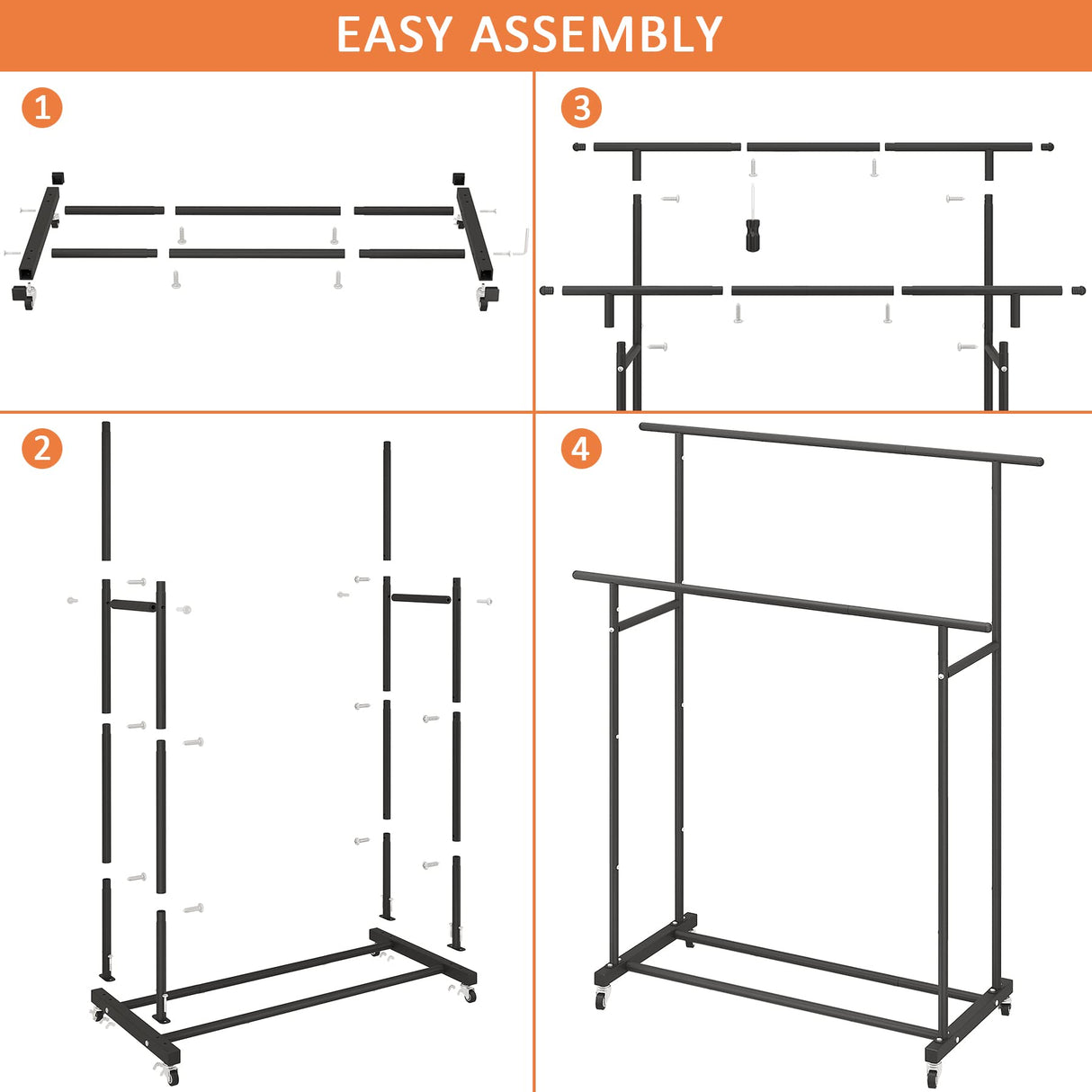 EASY ASSEMBLY

1

3

2

4