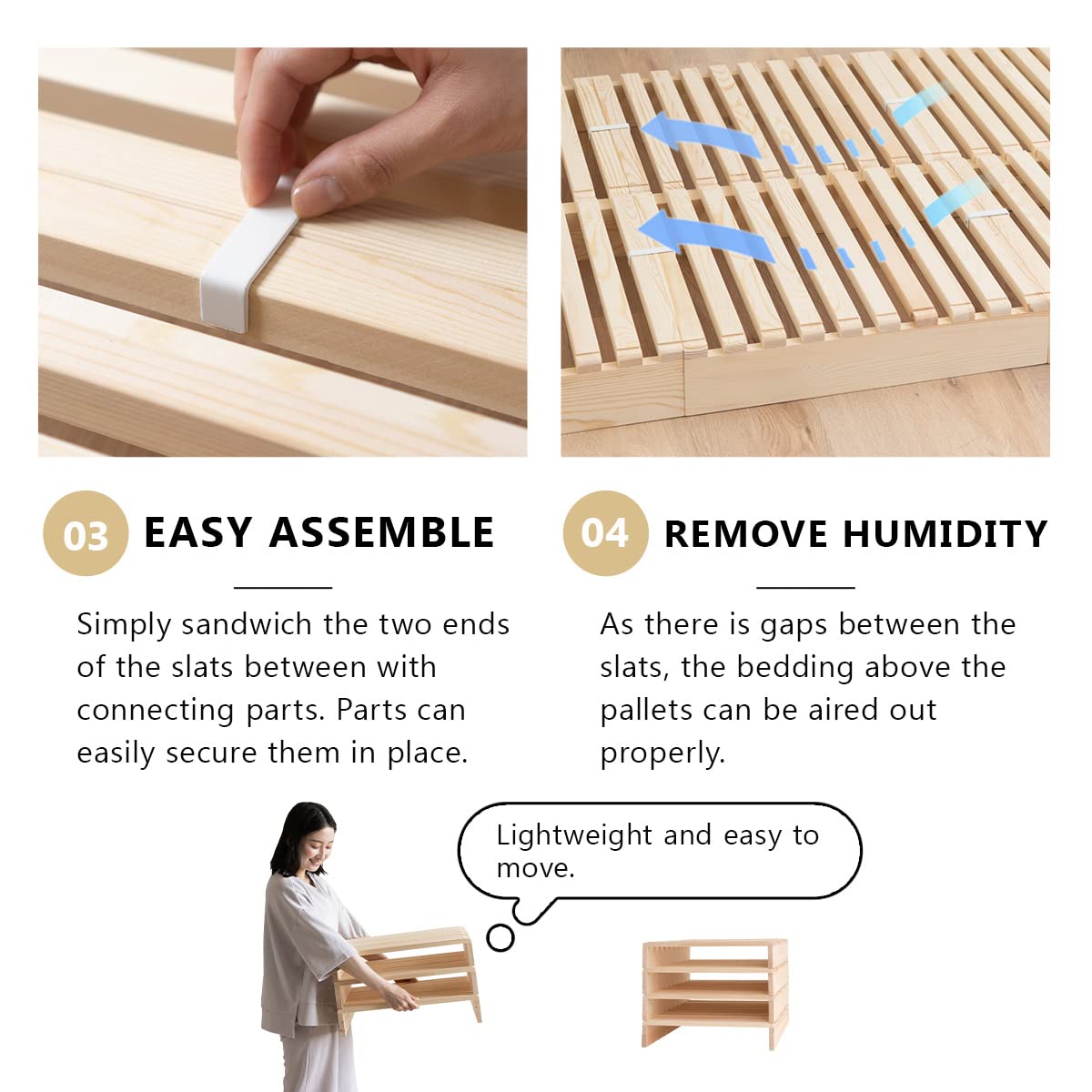 03 EASY ASSEMBLE

Simply sandwich the two ends of the slats between with connecting parts. Parts can easily secure them in place.

04 REMOVE HUMIDITY

As there is gaps between the slats, the bedding above the pallets can be aired out properly.

Lightweight and easy to move.