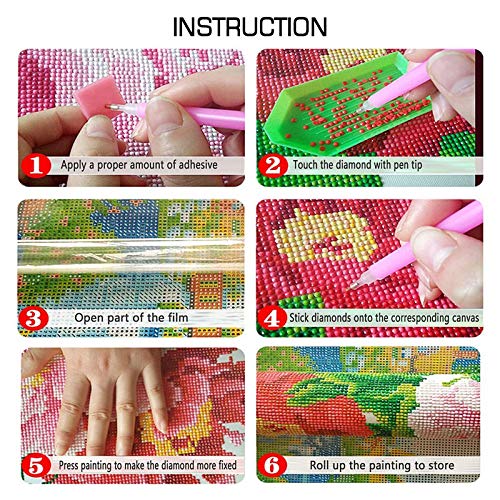 INSTRUCTION

1 Apply a proper amount of adhesive

2 Touch the diamond with pen tip

3 Open part of the film

4 Stick diamonds onto the corresponding canvas

5 Press painting to make the diamond more fixed

6 Roll up the painting to store