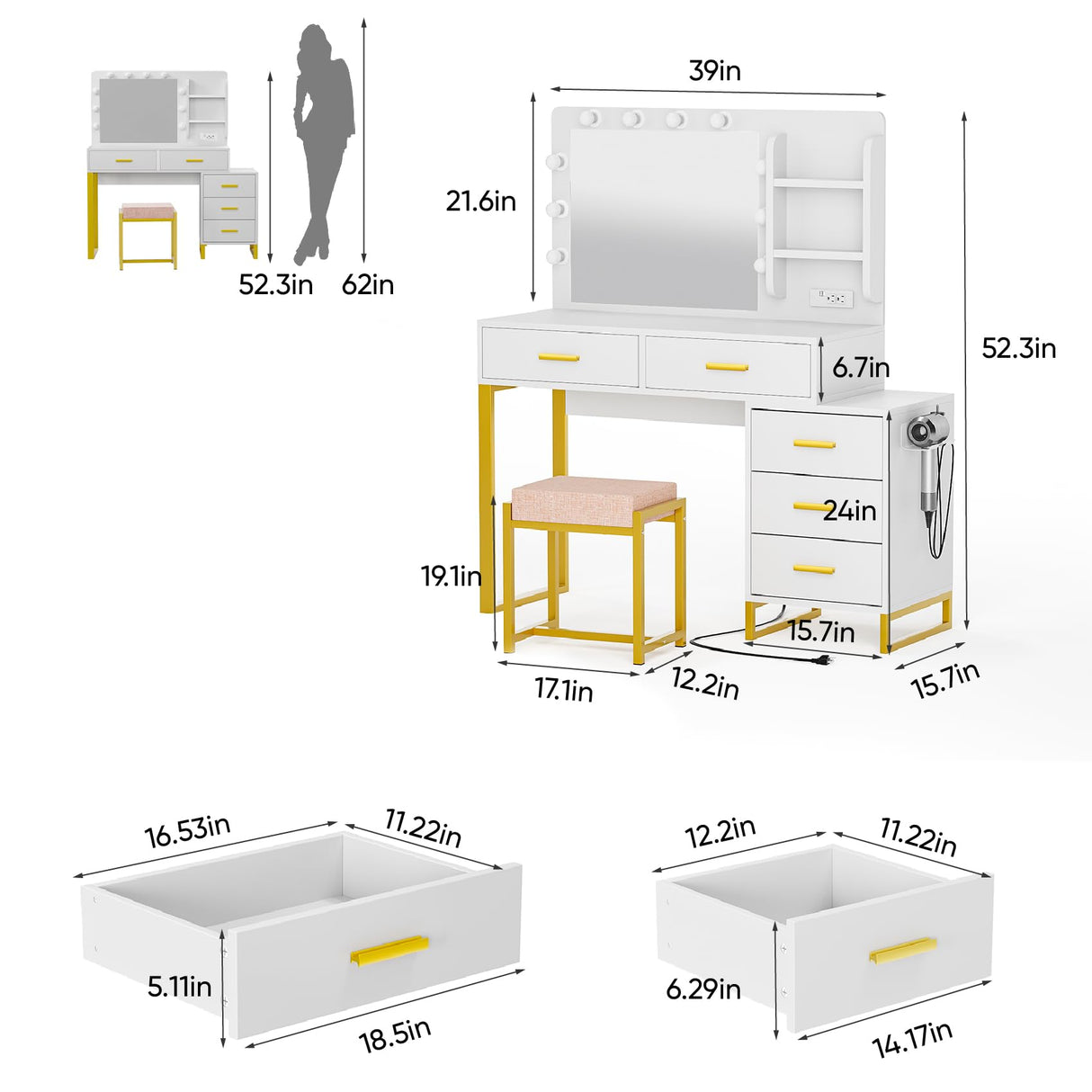 52.3in
62in

39in
21.6in
52.3in
6.7in
24in
19.1in
15.7in
17.1in
12.2in
15.7in

16.53in
11.22in
5.11in
18.5in

12.2in
11.22in
6.29in
14.17in