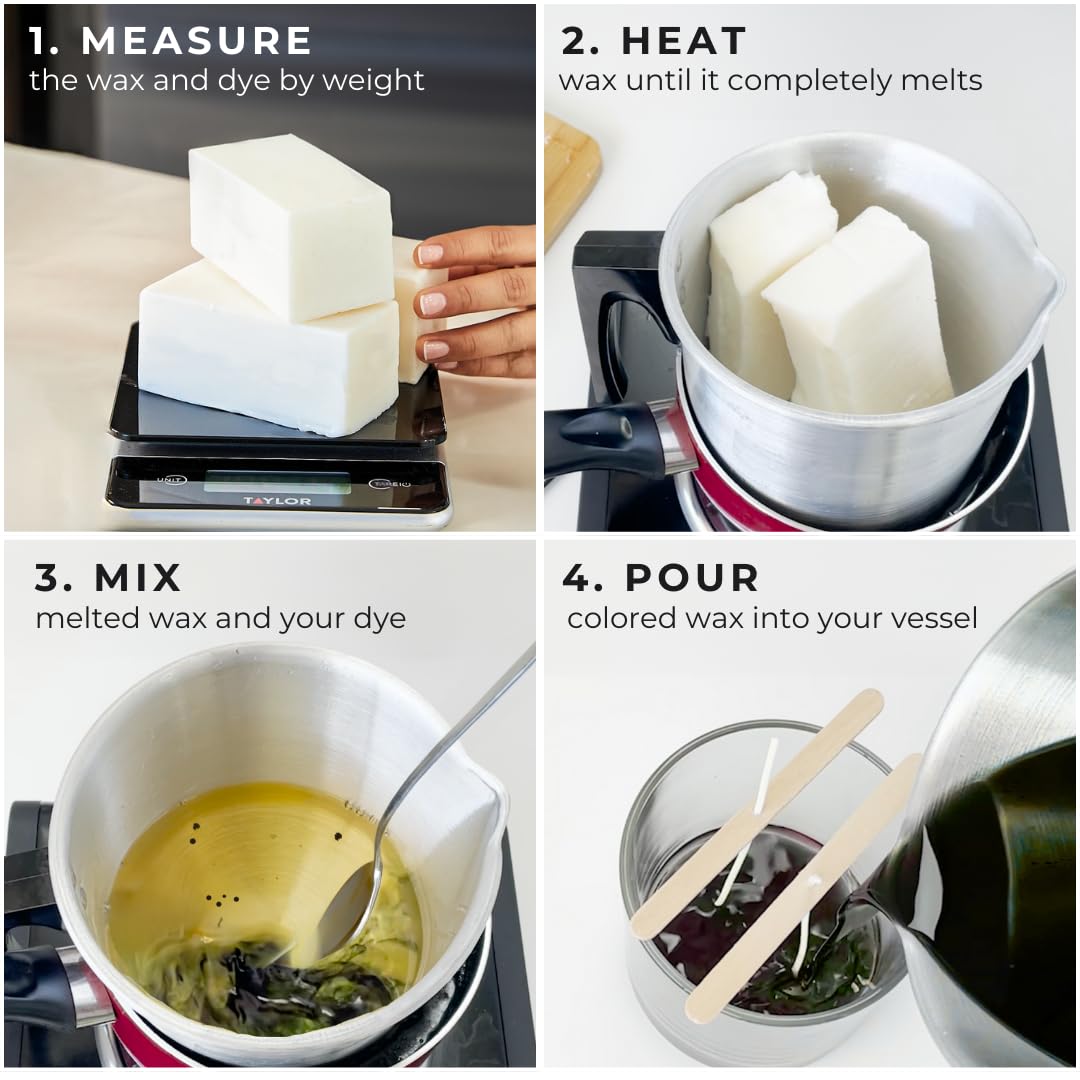 1. MEASURE
the wax and dye by weight

UNIT
TAYLOR
TARE

2. HEAT
wax until it completely melts

3. MIX
melted wax and your dye

4. POUR
colored wax into your vessel