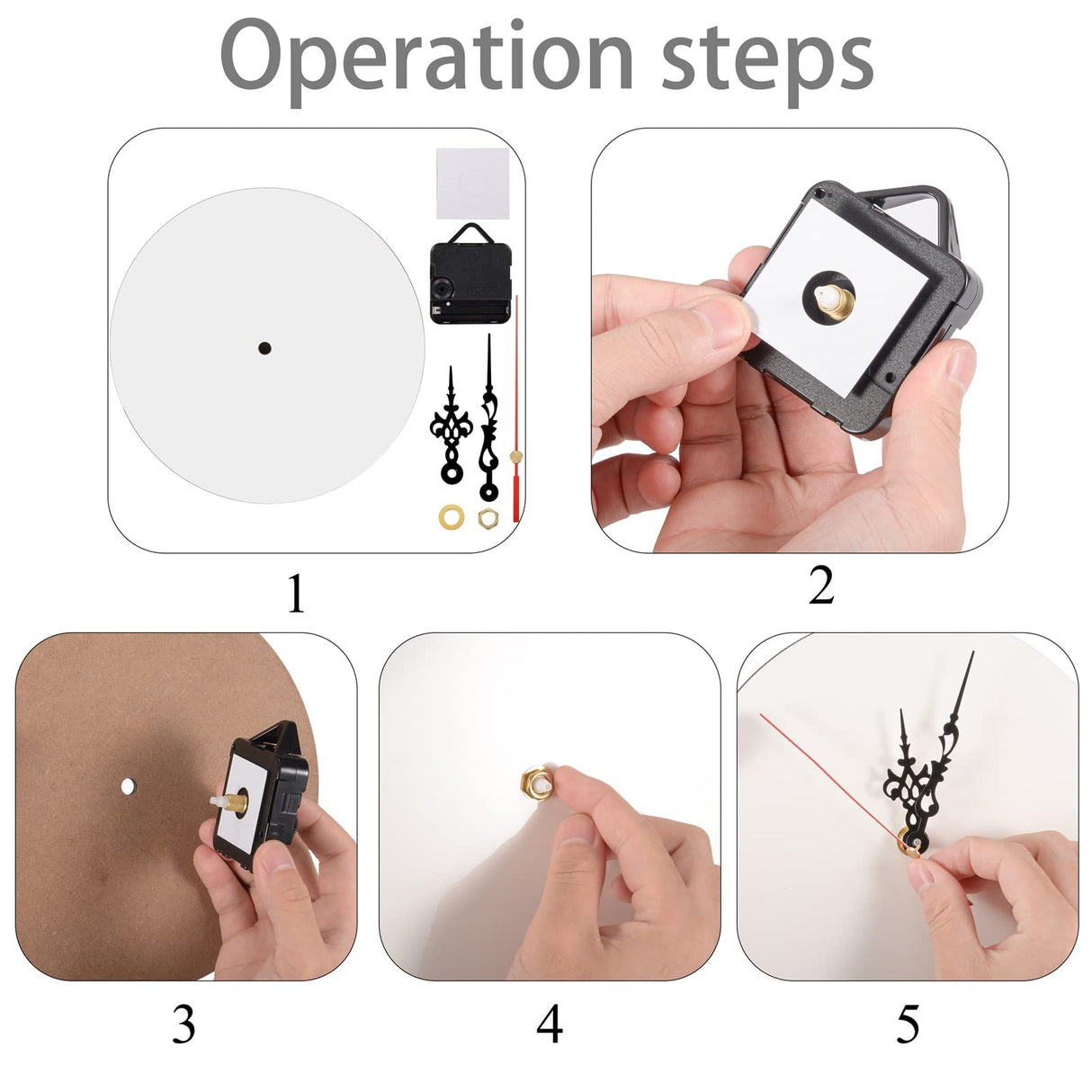 Operation steps

1

2

3

4

5