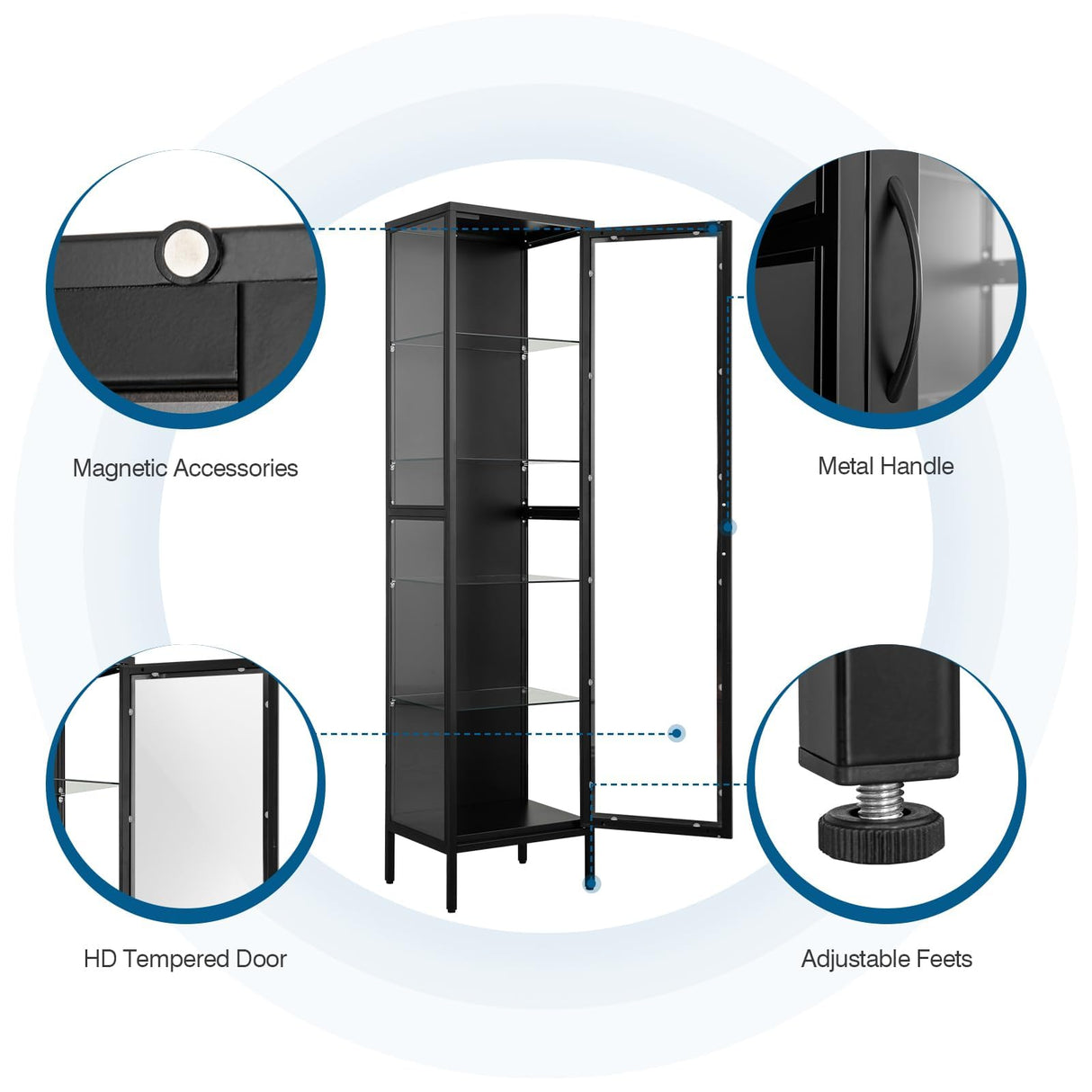 Magnetic Accessories

Metal Handle

HD Tempered Door

Adjustable Feets