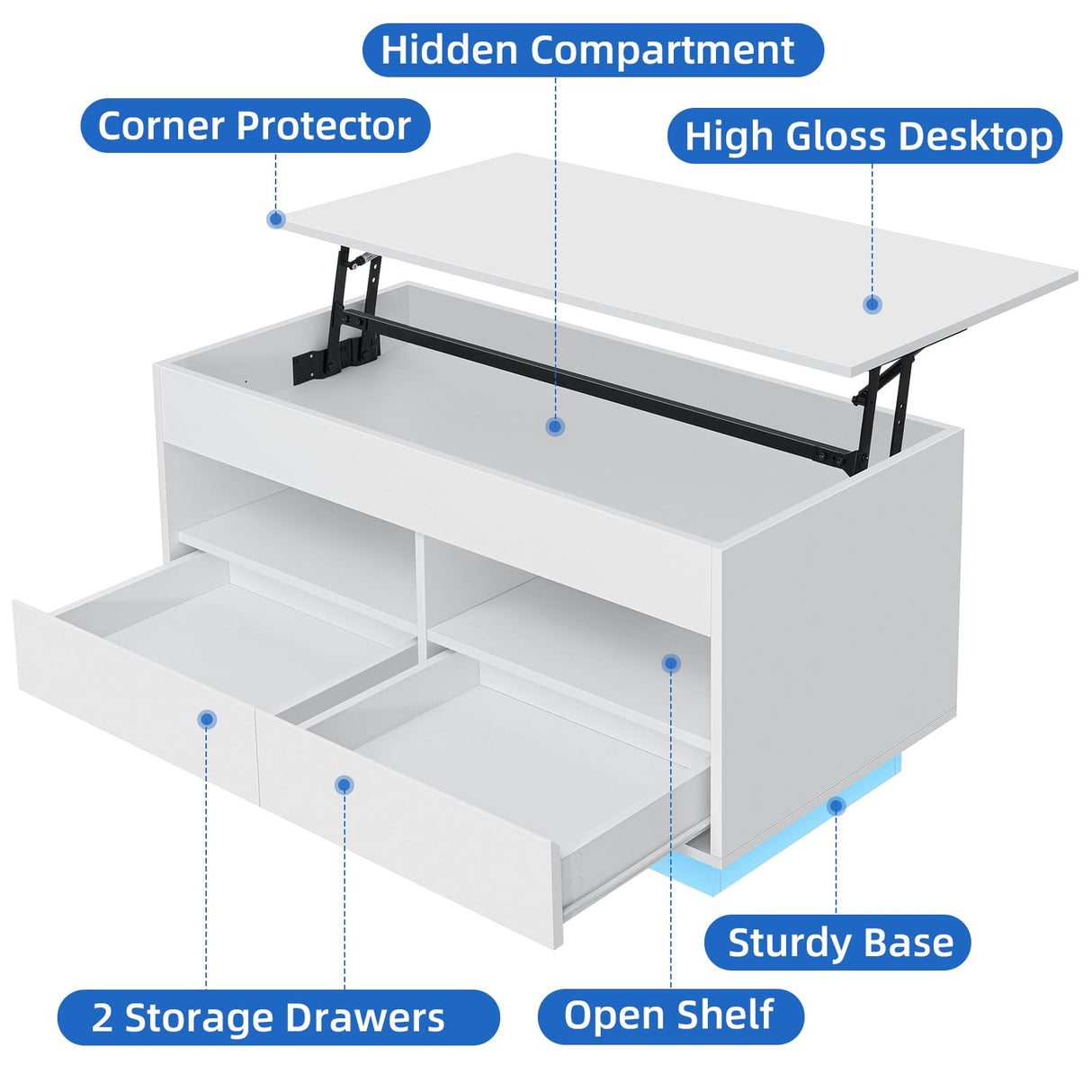 Hidden Compartment

Corner Protector

High Gloss Desktop

Sturdy Base

2 Storage Drawers

Open Shelf