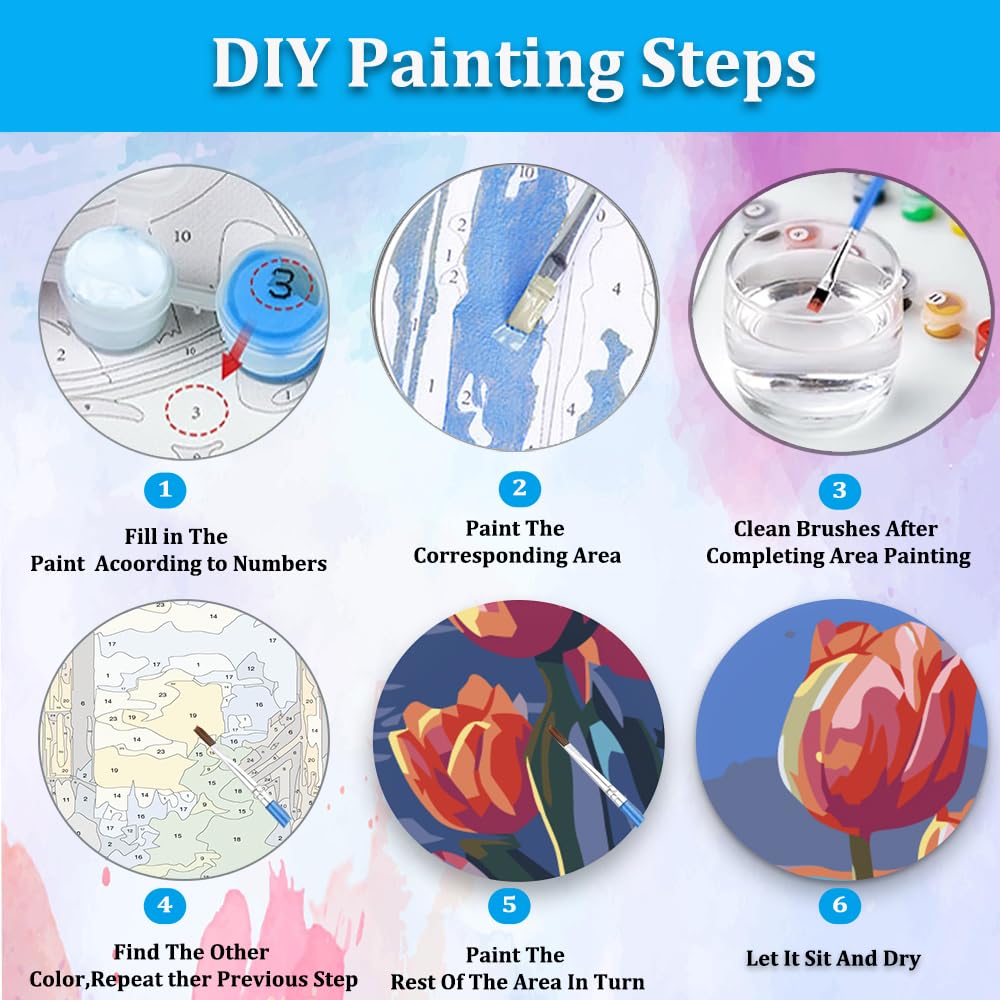 DIY Painting Steps

1
Fill in The Paint Acoording to Numbers

2
Paint The Corresponding Area

3
Clean Brushes After Completing Area Painting

4
Find The Other Color,Repeat ther Previous Step

5
Paint The Rest Of The Area In Turn

6
Let It Sit And Dry