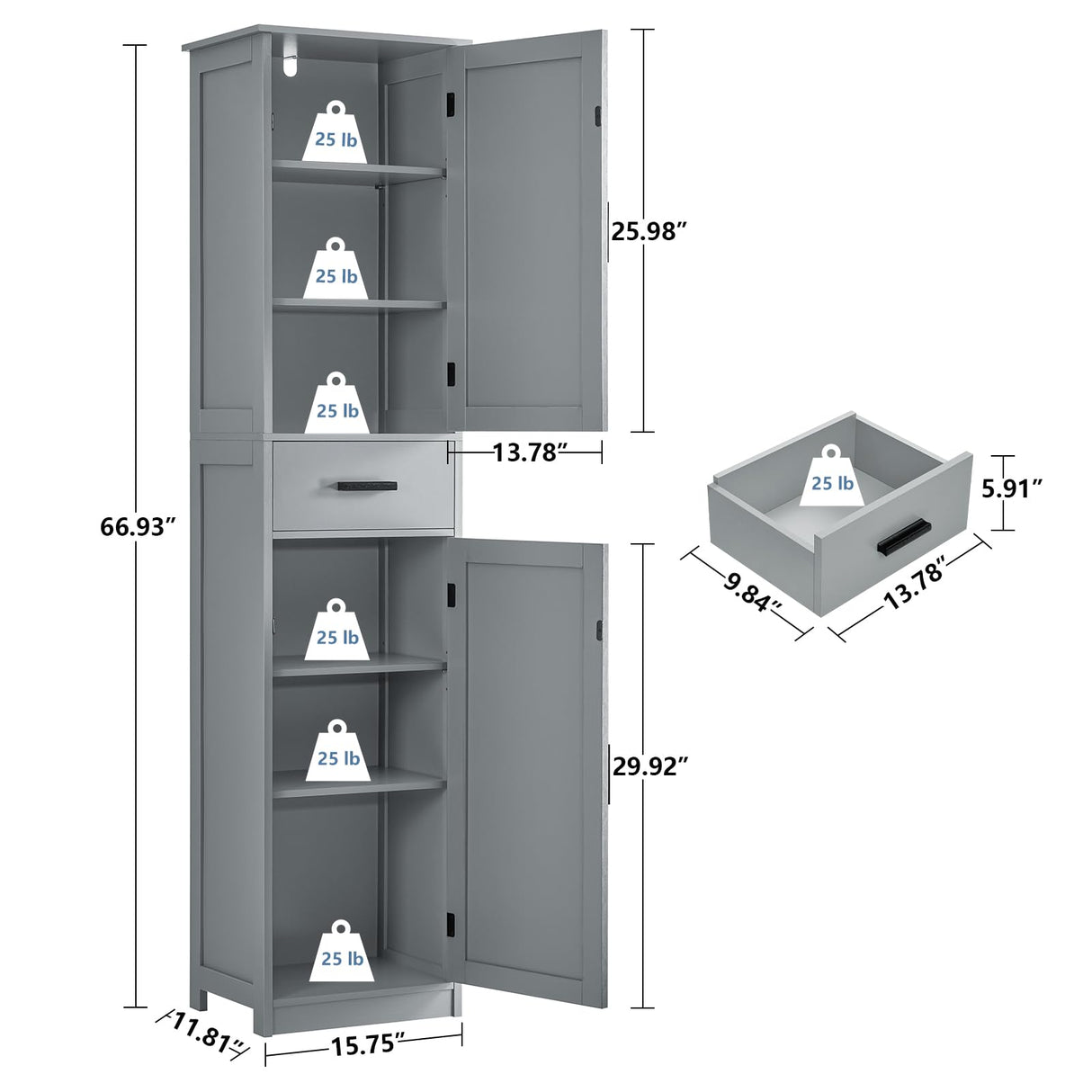 66.93″

25 lb

25 lb

25 lb

25.98″

13.78″

25 lb

25 lb

25 lb

29.92″

11.81″

15.75″

25 lb

5.91″

9.84″

13.78″