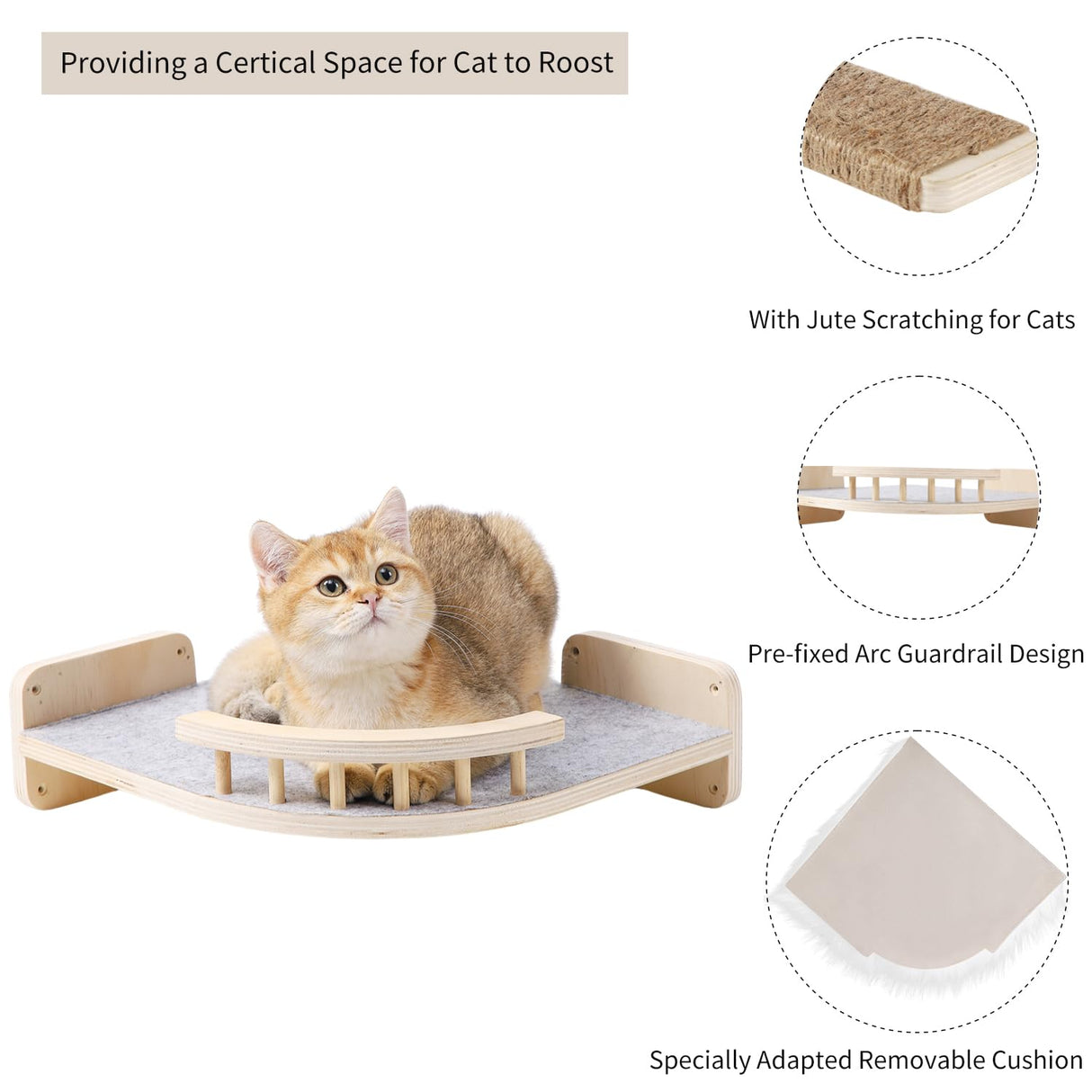 Providing a Certical Space for Cat to Roost

With Jute Scratching for Cats

Pre-fixed Arc Guardrail Design

Specially Adapted Removable Cushion