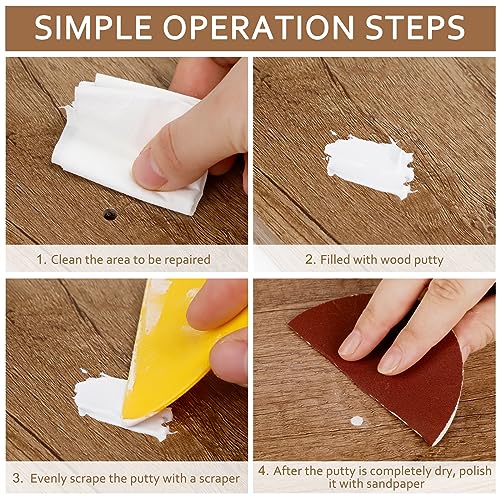 SIMPLE OPERATION STEPS

1. Clean the area to be repaired

2. Filled with wood putty

3. Evenly scrape the putty with a scraper

4. After the putty is completely dry, polish it with sandpaper