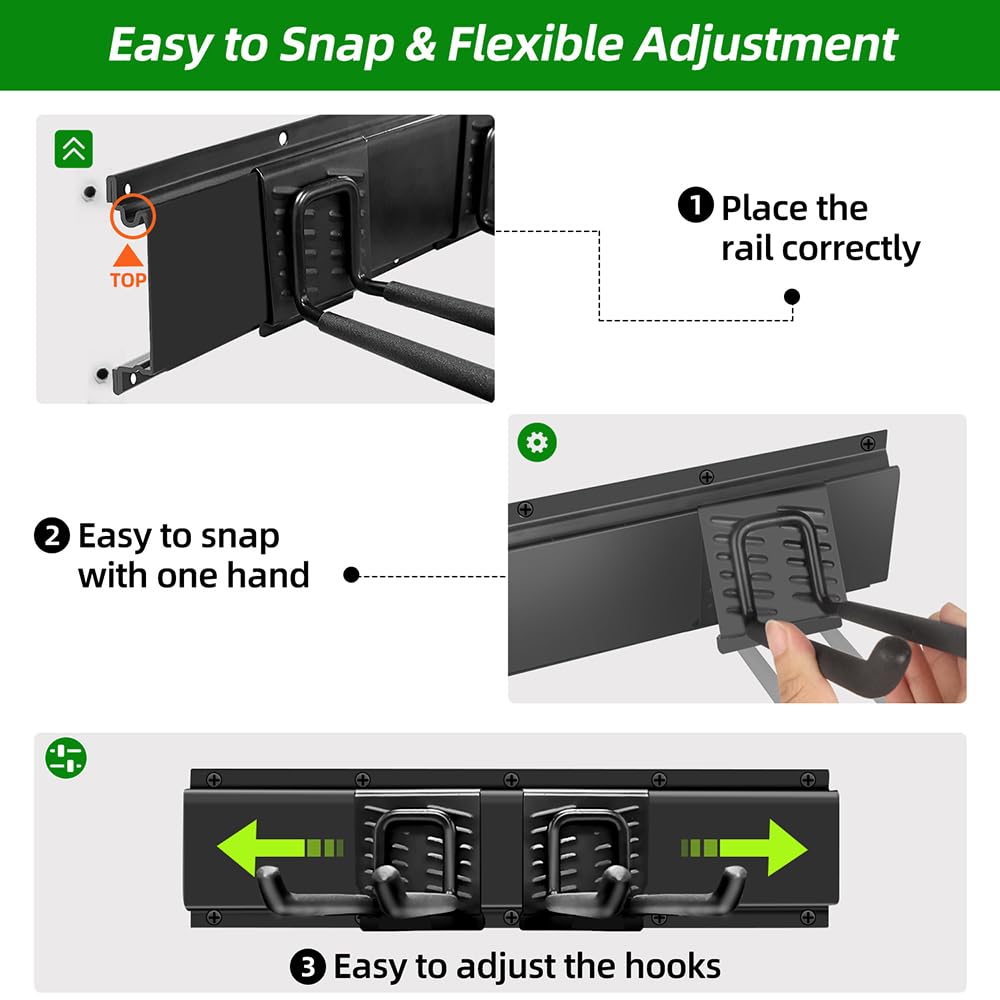 Easy to Snap & Flexible Adjustment

TOP

❶ Place the rail correctly

❷ Easy to snap with one hand

❸ Easy to adjust the hooks