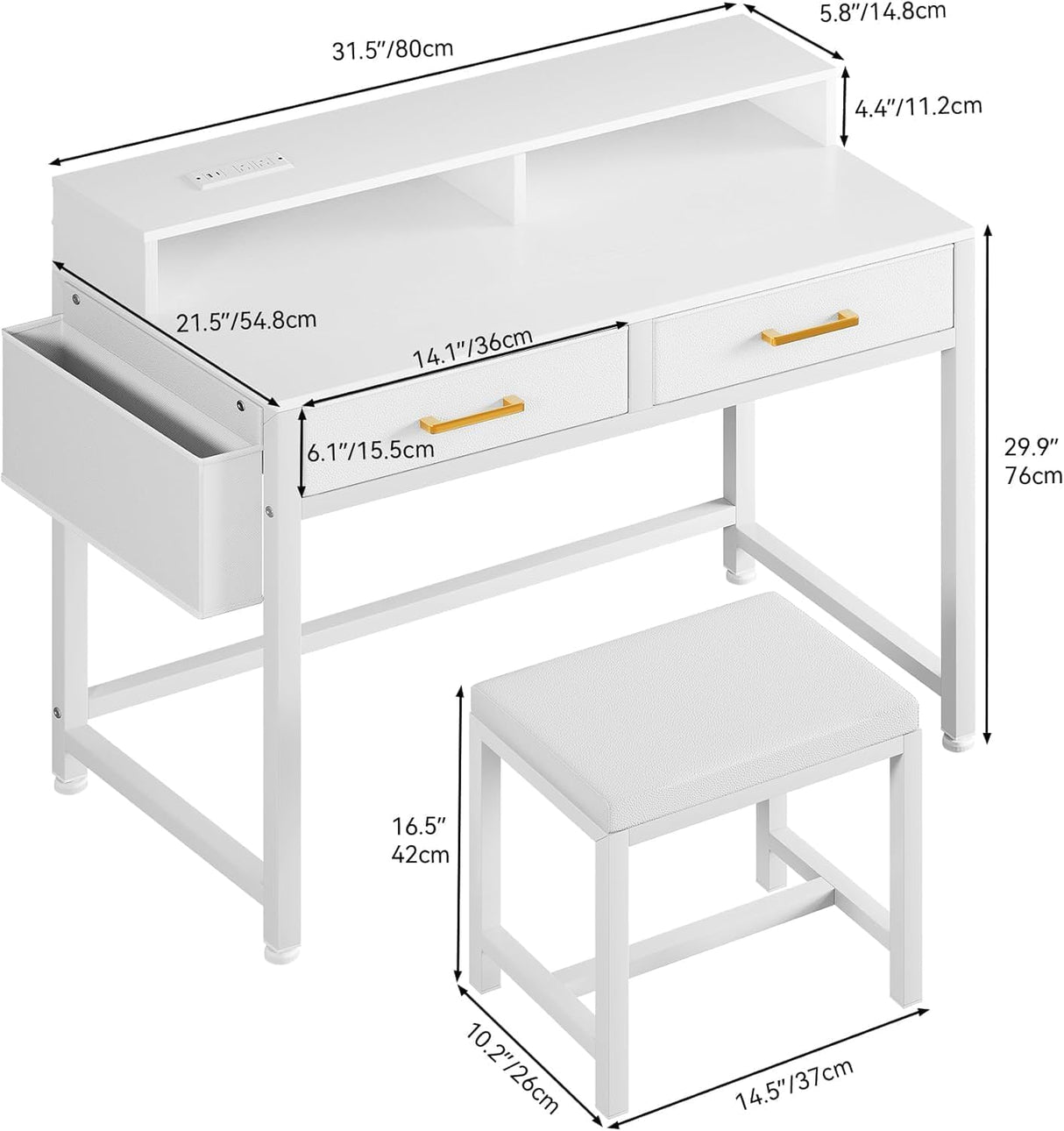 31.5"/80cm

5.8"/14.8cm

4.4"/11.2cm

21.5"/54.8cm

14.1"/36cm

6.1"/15.5cm

29.9"
76cm

16.5"
42cm

10.2"/26cm

14.5"/37cm