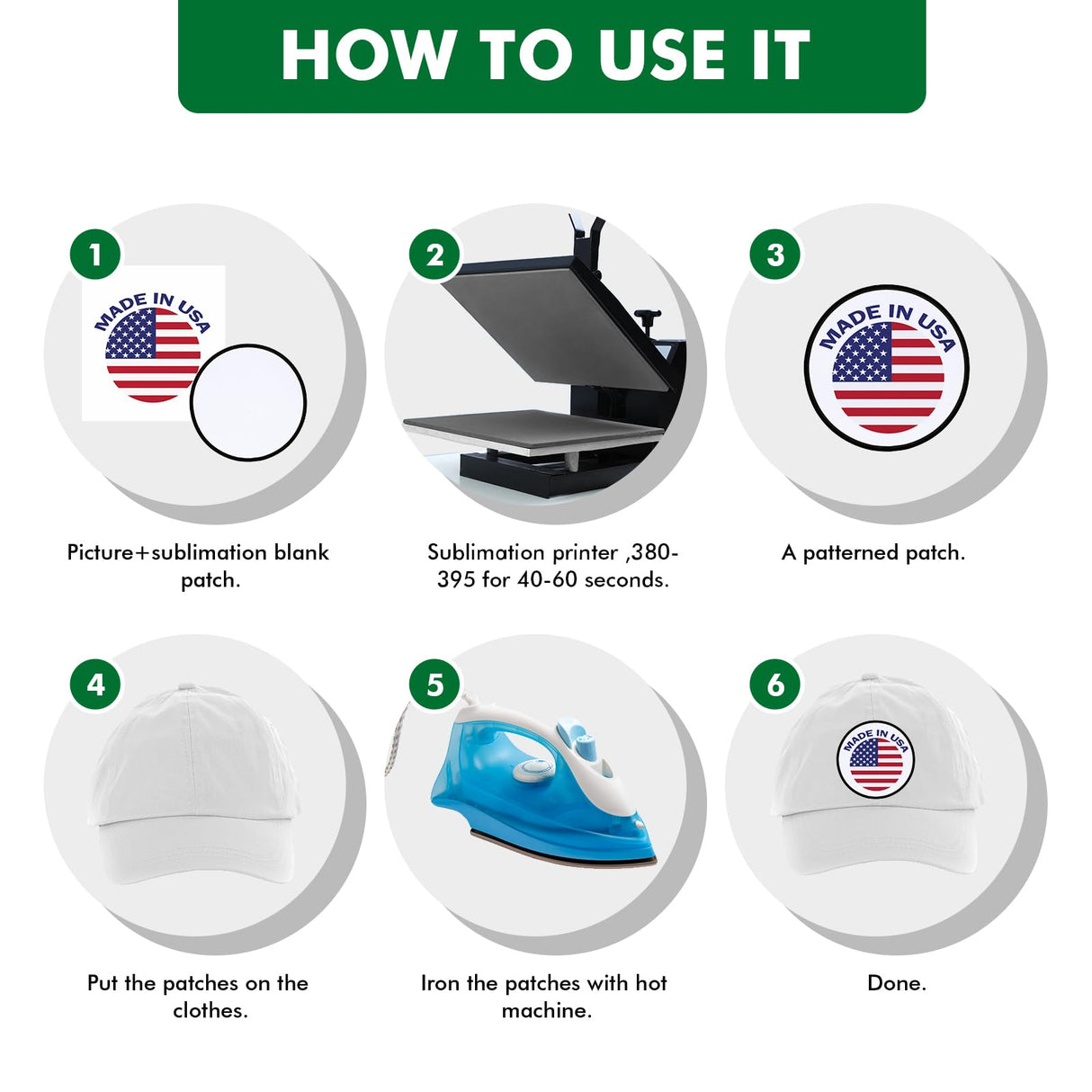 HOW TO USE IT

1

MADE IN USA

Picture+sublimation blank patch.

2

Sublimation printer ,380-395 for 40-60 seconds.

3

MADE IN USA

A patterned patch.

4

Put the patches on the clothes.

5

Iron the patches with hot machine.

6

MADE IN USA

Done.