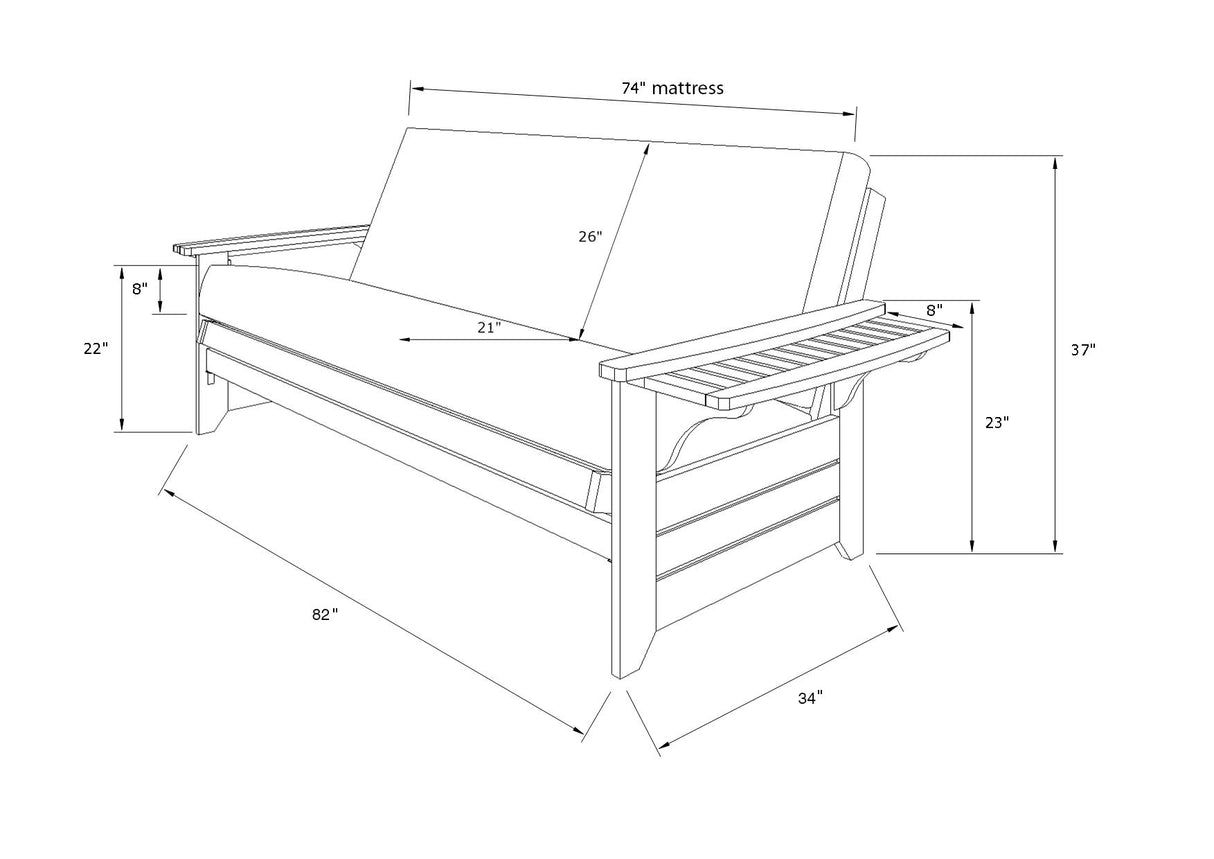 74" mattress

26"

8"

22"

21"

8"

37"

23"

82"

34"