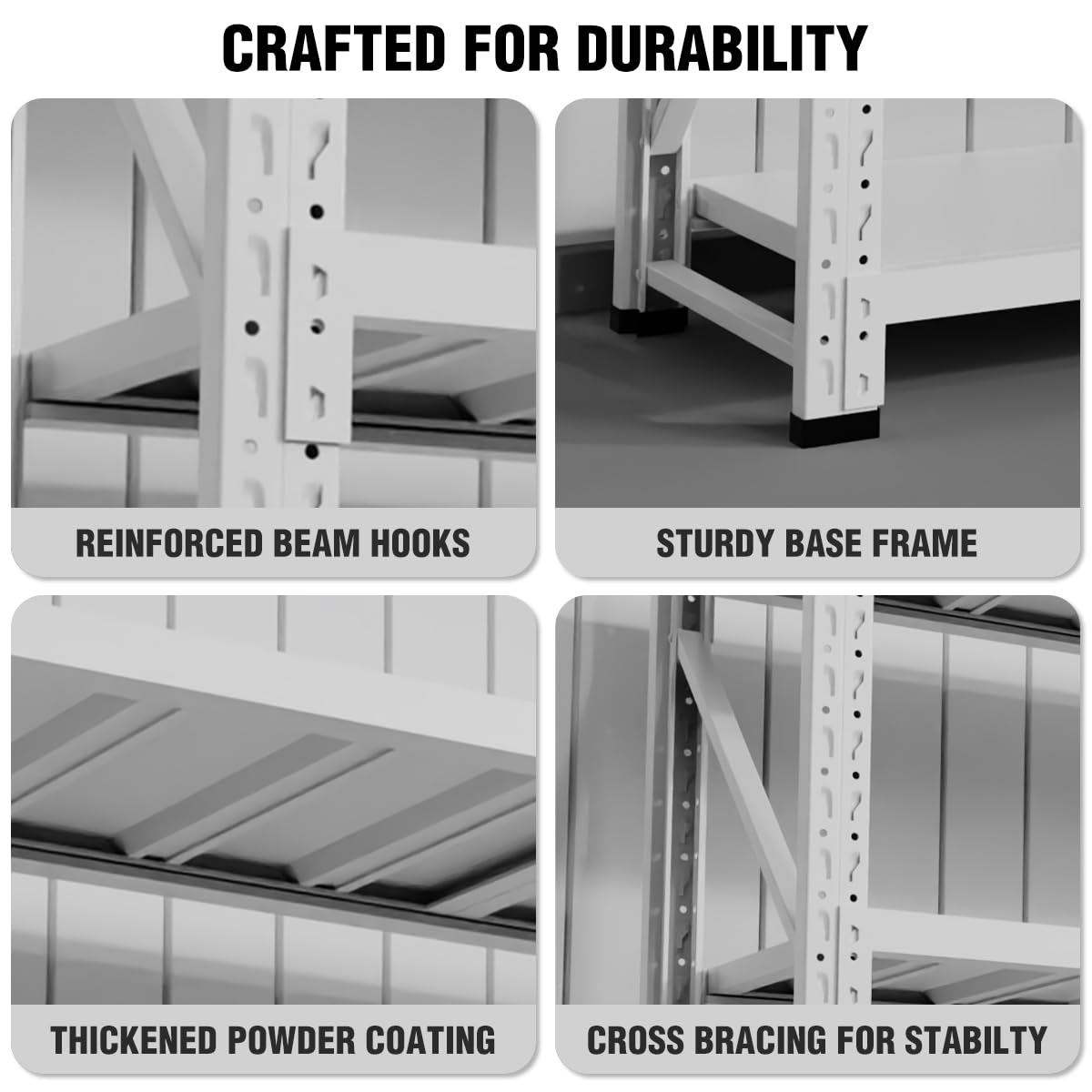 CRAFTED FOR DURABILITY

REINFORCED BEAM HOOKS

STURDY BASE FRAME

THICKENED POWDER COATING

CROSS BRACING FOR STABILTY