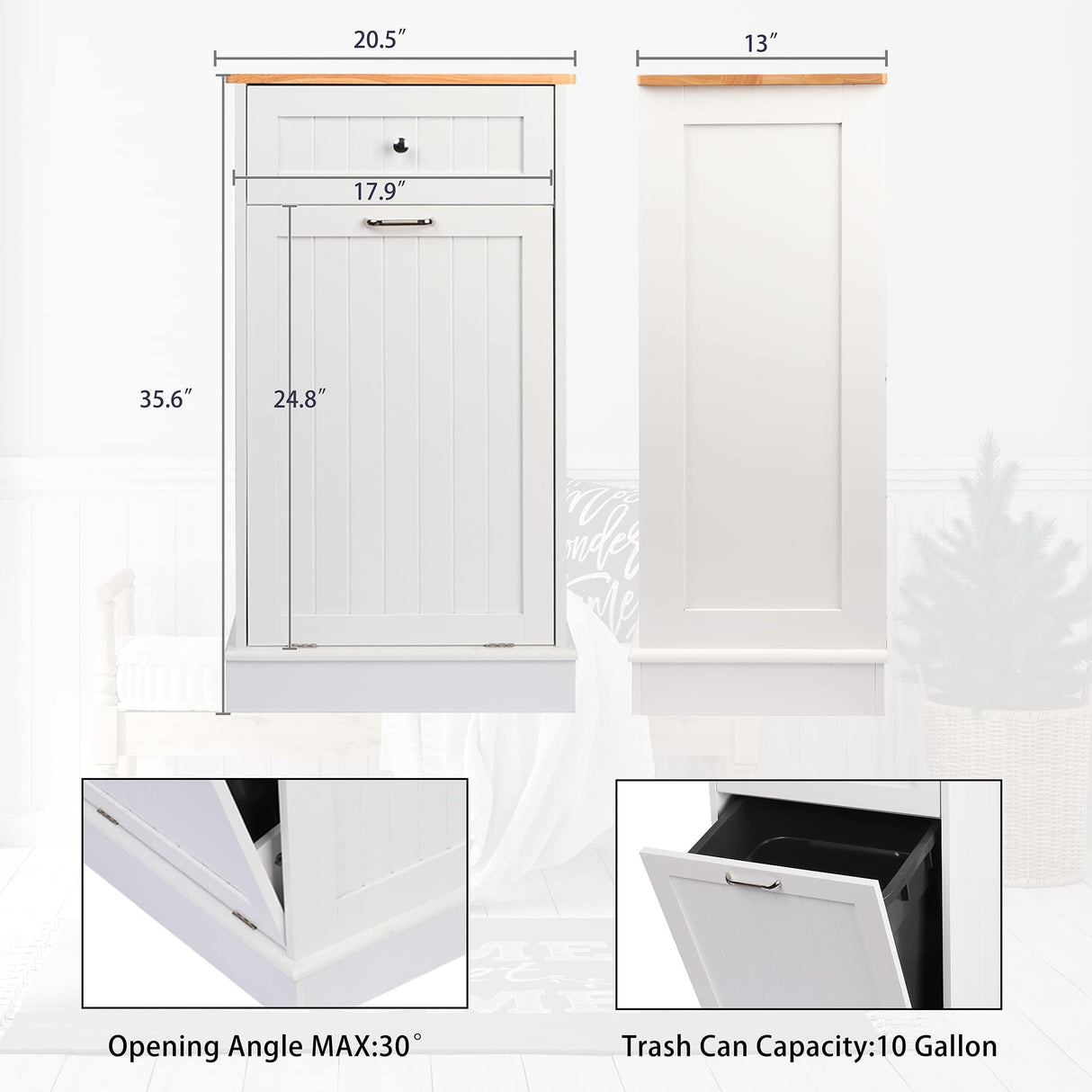 20.5″

13″

17.9″

35.6″

24.8″

Opening Angle MAX:30°

Trash Can Capacity:10 Gallon