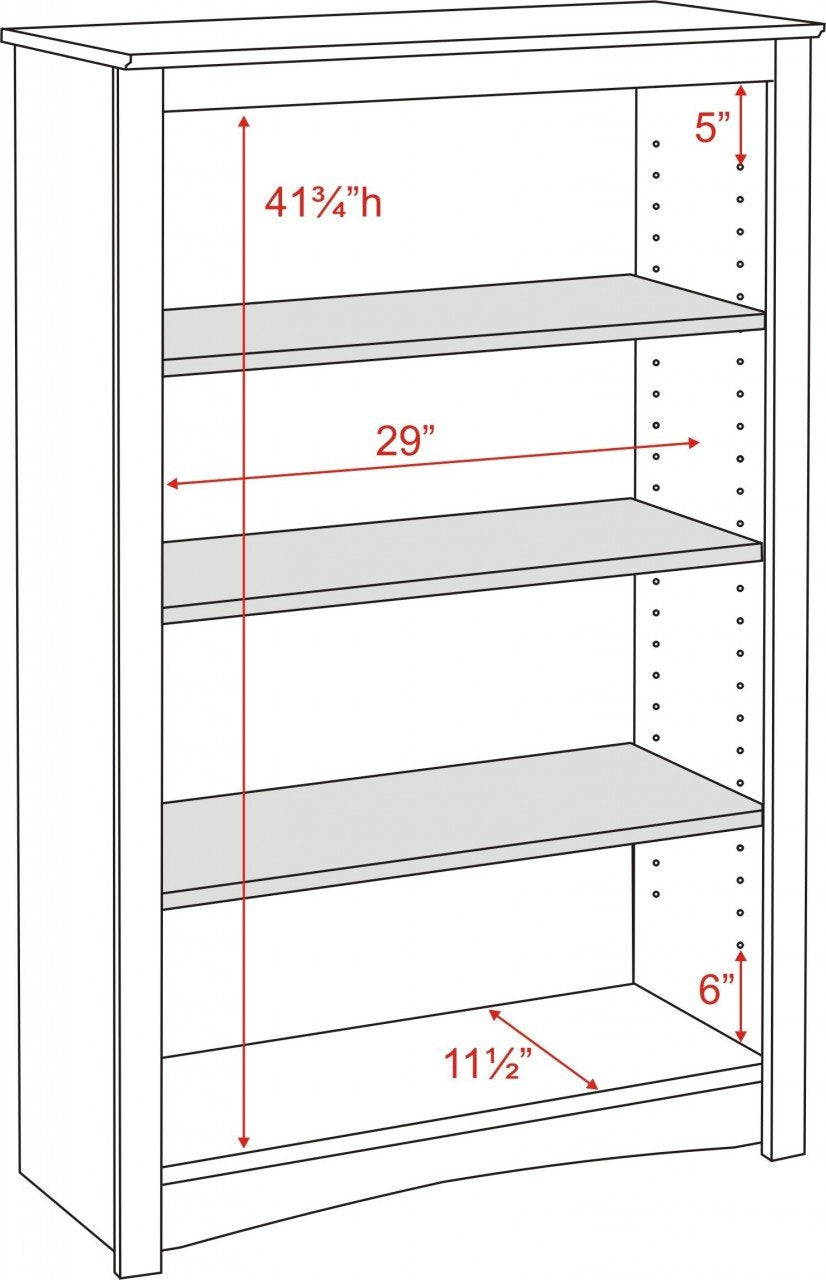 5”

41¾”h

29”

6”

11½”