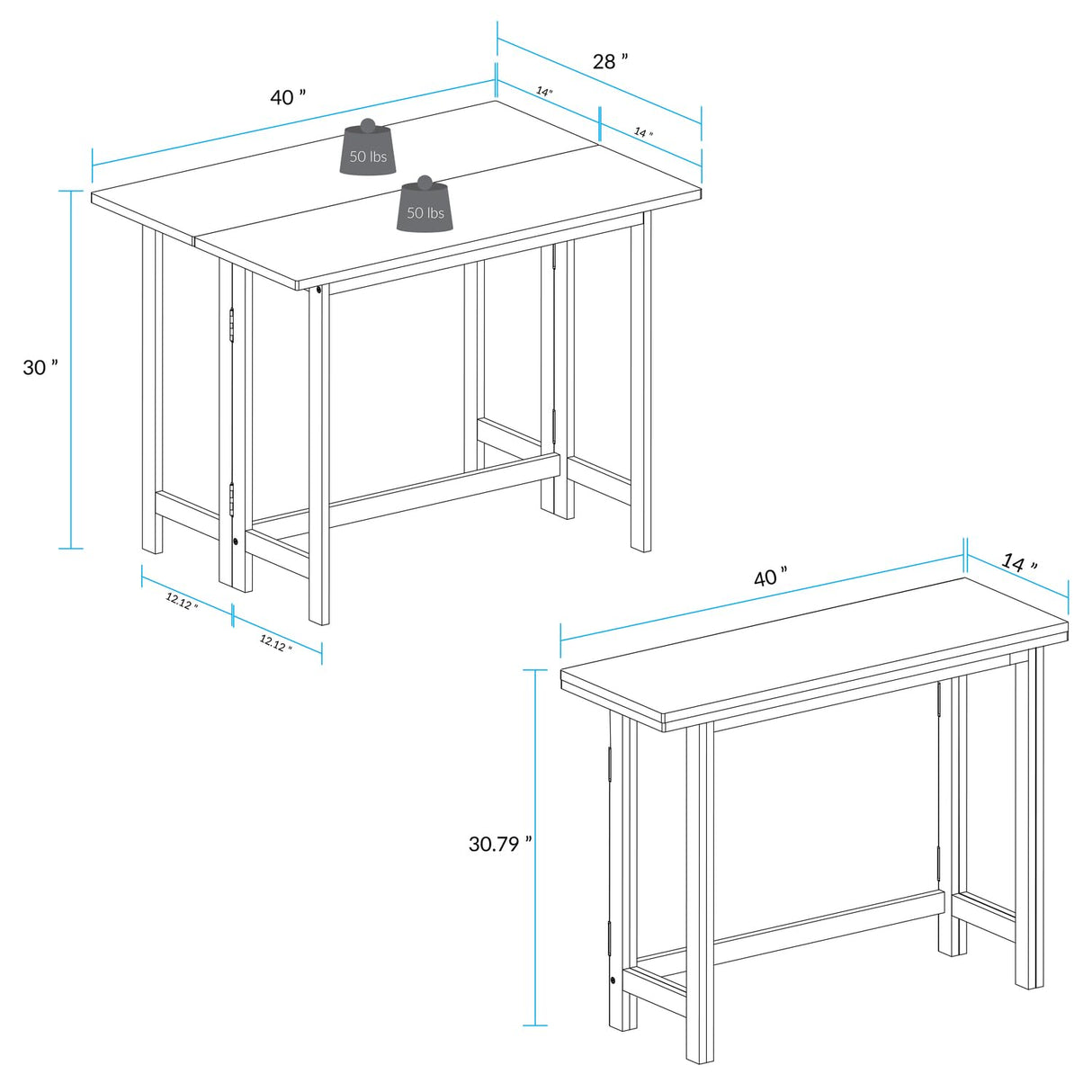 40 "

28 "

14"

14 "

50 lbs

50 lbs

30 "

12.12 "

12.12 "

40 "

14 "

30.79 "