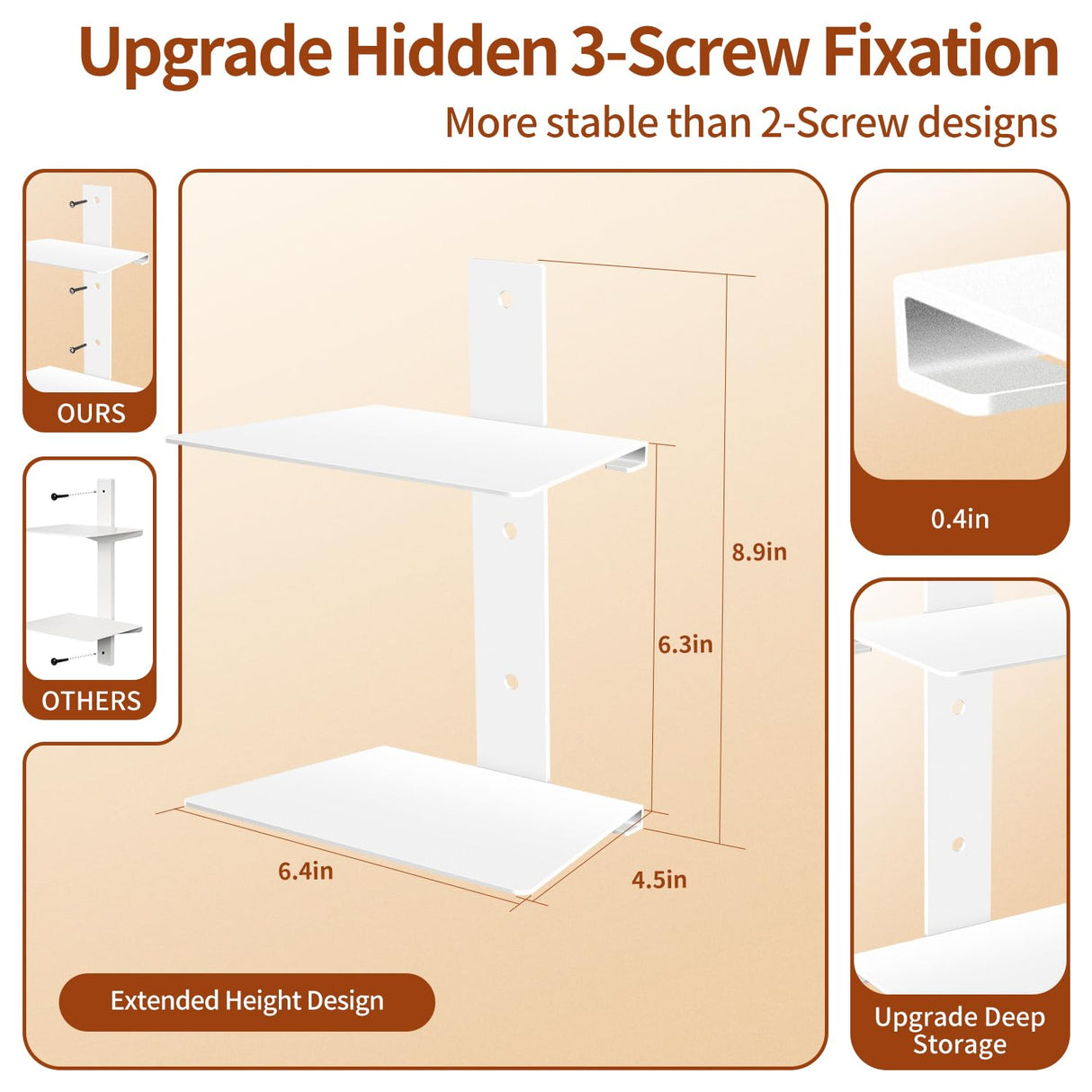 Upgrade Hidden 3-Screw Fixation

More stable than 2-Screw designs

OURS

OTHERS

8.9in

6.3in

6.4in

4.5in

Extended Height Design

0.4in

Upgrade Deep Storage