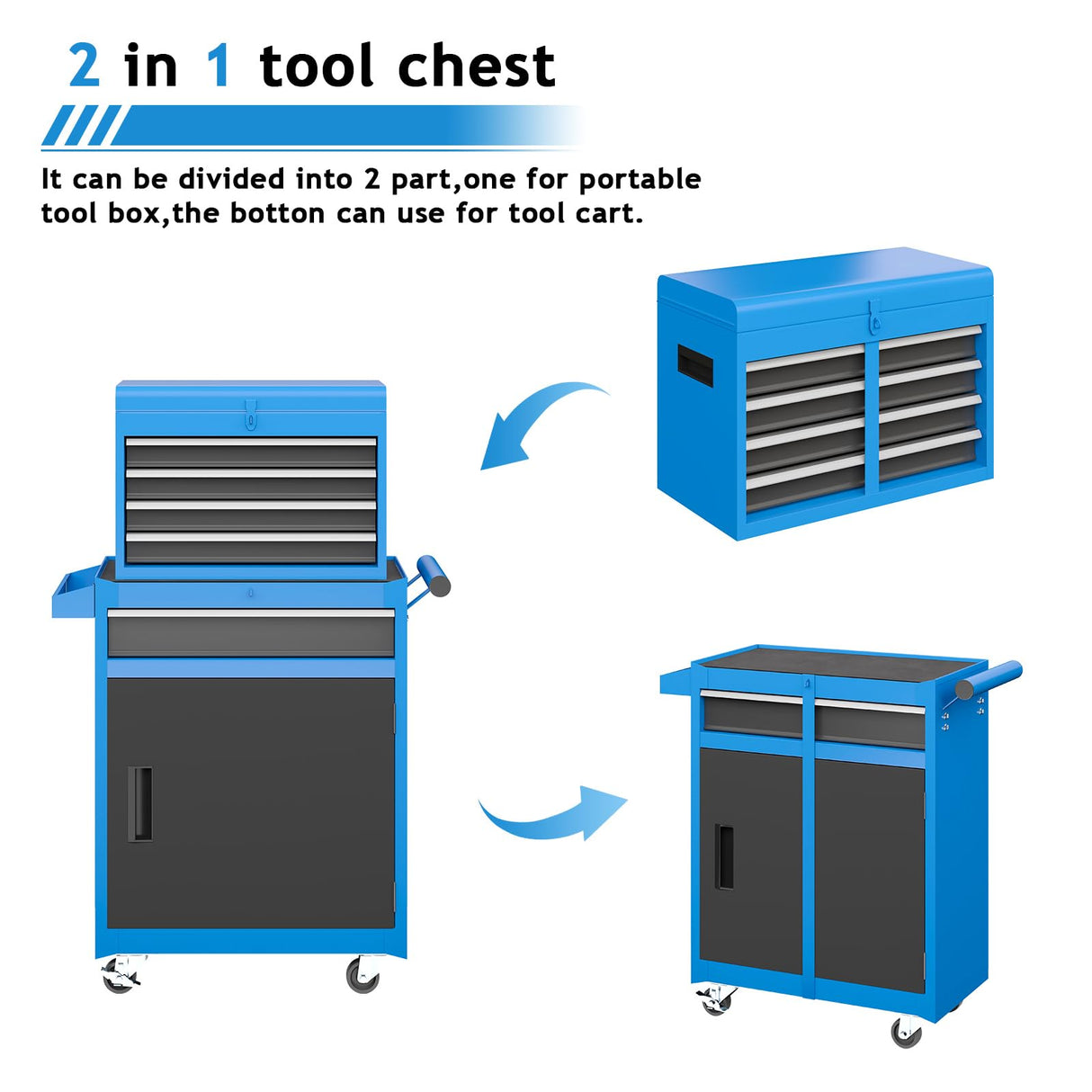 2 in 1 tool chest

It can be divided into 2 part,one for portable tool box,the botton can use for tool cart.